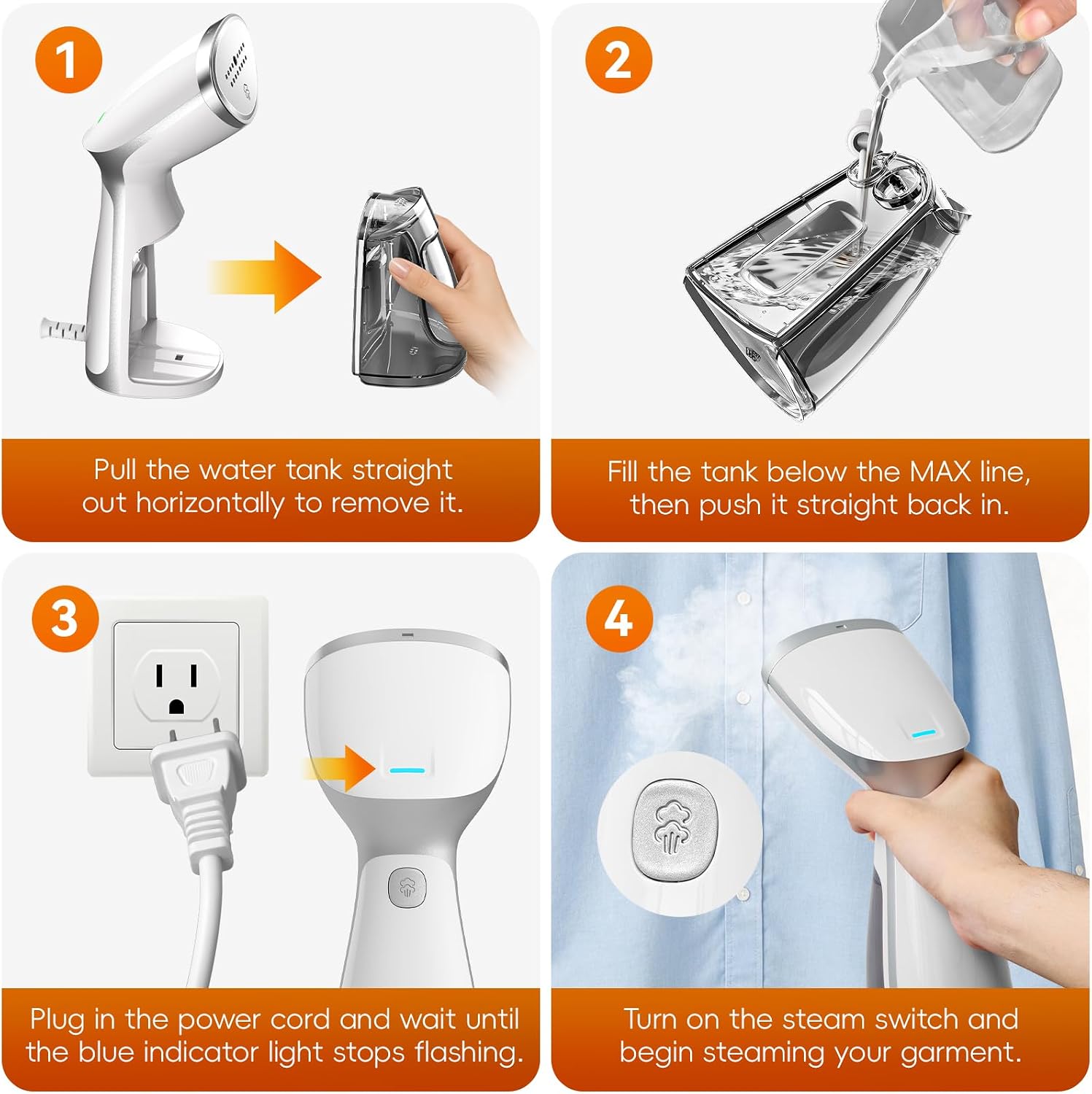 1

Pull the water tank straight out horizontally to remove it.

2

Fill the tank below the MAX line, then push it straight back in.

3

Plug in the power cord and wait until the blue indicator light stops flashing.

4

Turn on the steam switch and begin steaming your garment.