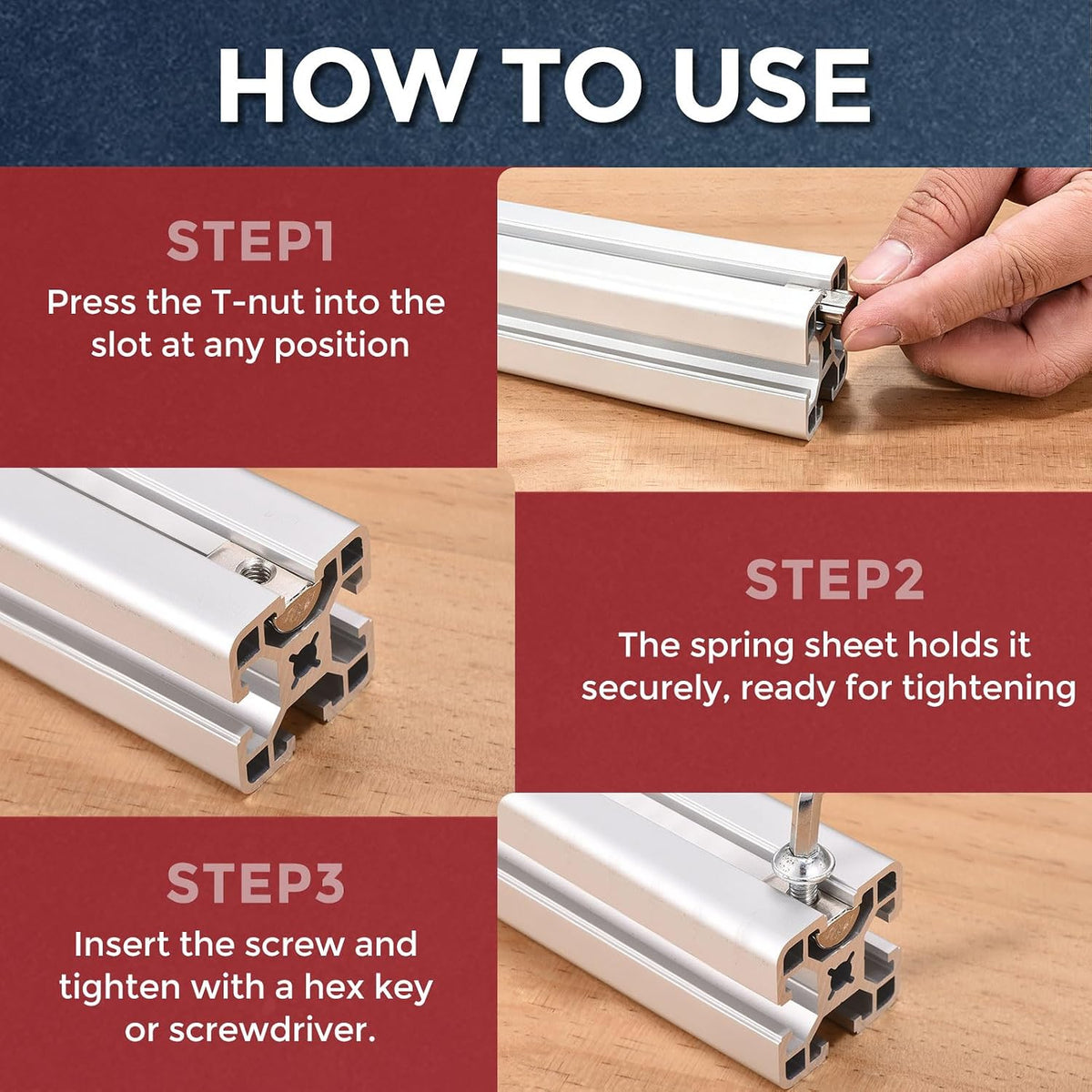 HOW TO USE

STEP1

Press the T-nut into the slot at any position

STEP2

The spring sheet holds it securely, ready for tightening

STEP3

Insert the screw and tighten with a hex key or screwdriver.