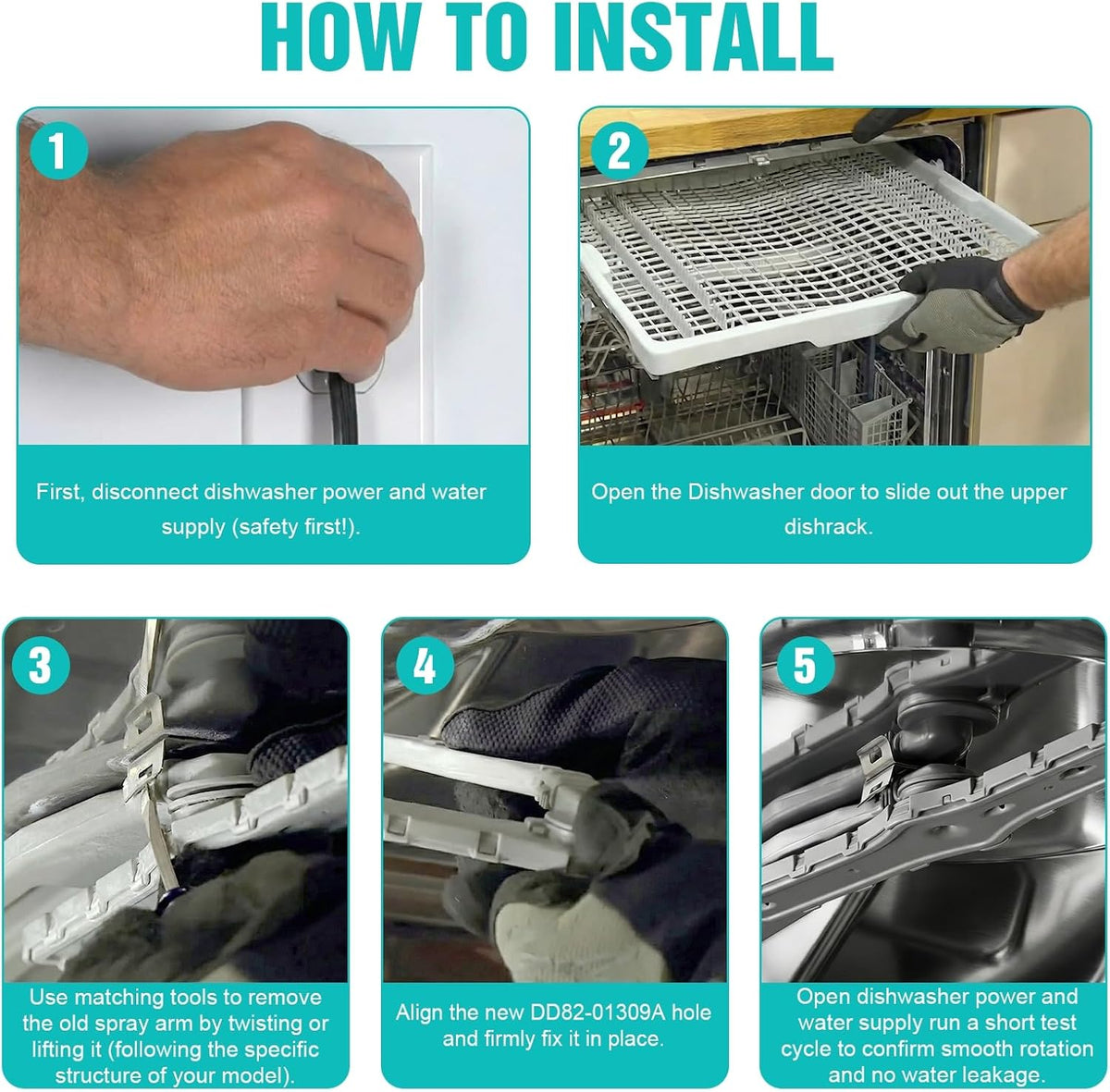 HOW TO INSTALL

1

First, disconnect dishwasher power and water supply (safety first!).

2

Open the Dishwasher door to slide out the upper dishrack.

3

Use matching tools to remove the old spray arm by twisting or lifting it (following the specific structure of your model).

4

Align the new DD82-01309A hole and firmly fix it in place.

5

Open dishwasher power and water supply run a short test cycle to confirm smooth rotation and no water leakage.