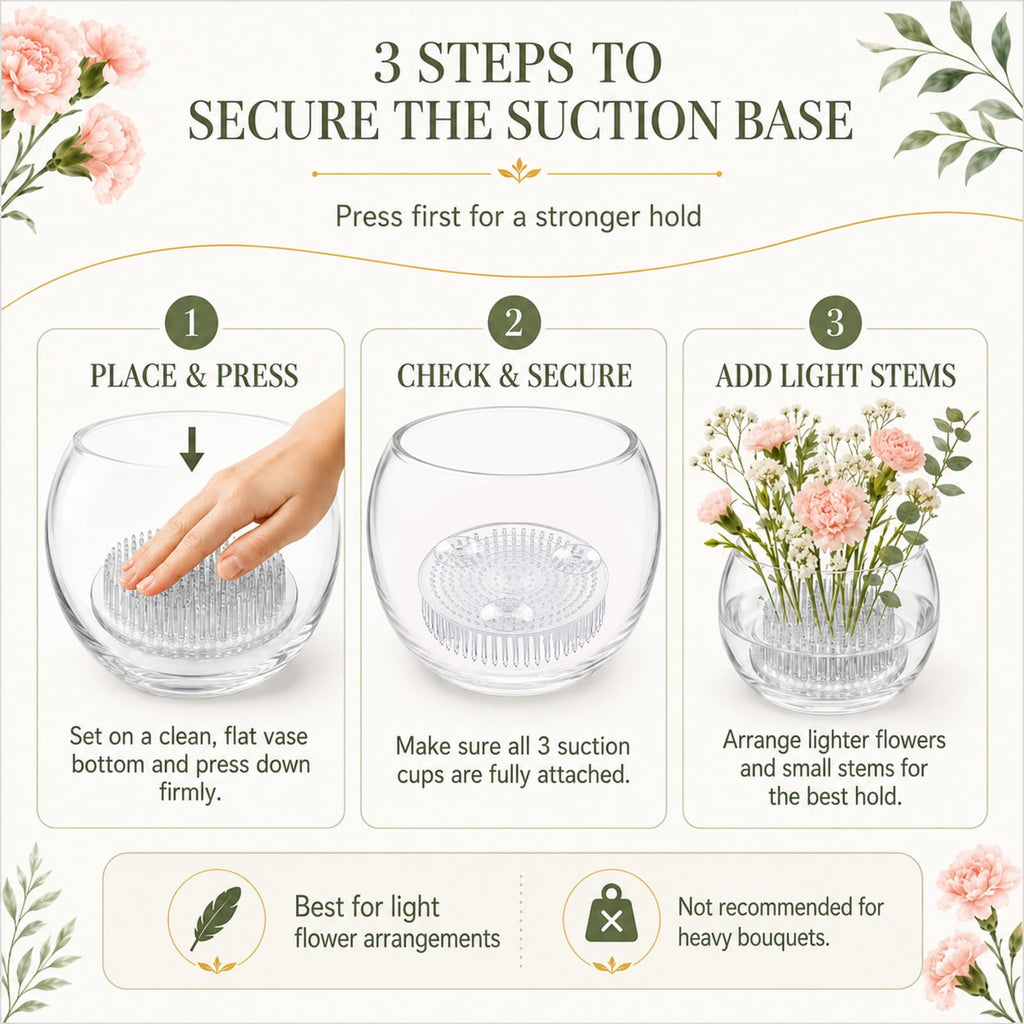 3 STEPS TO SECURE THE SUCTION BASE

Press first for a stronger hold

1

PLACE & PRESS

Set on a clean, flat vase bottom and press down firmly.

2

CHECK & SECURE

Make sure all 3 suction cups are fully attached.

3

ADD LIGHT STEMS

Arrange lighter flowers and small stems for the best hold.

Best for light flower arrangements

Not recommended for heavy bouquets.