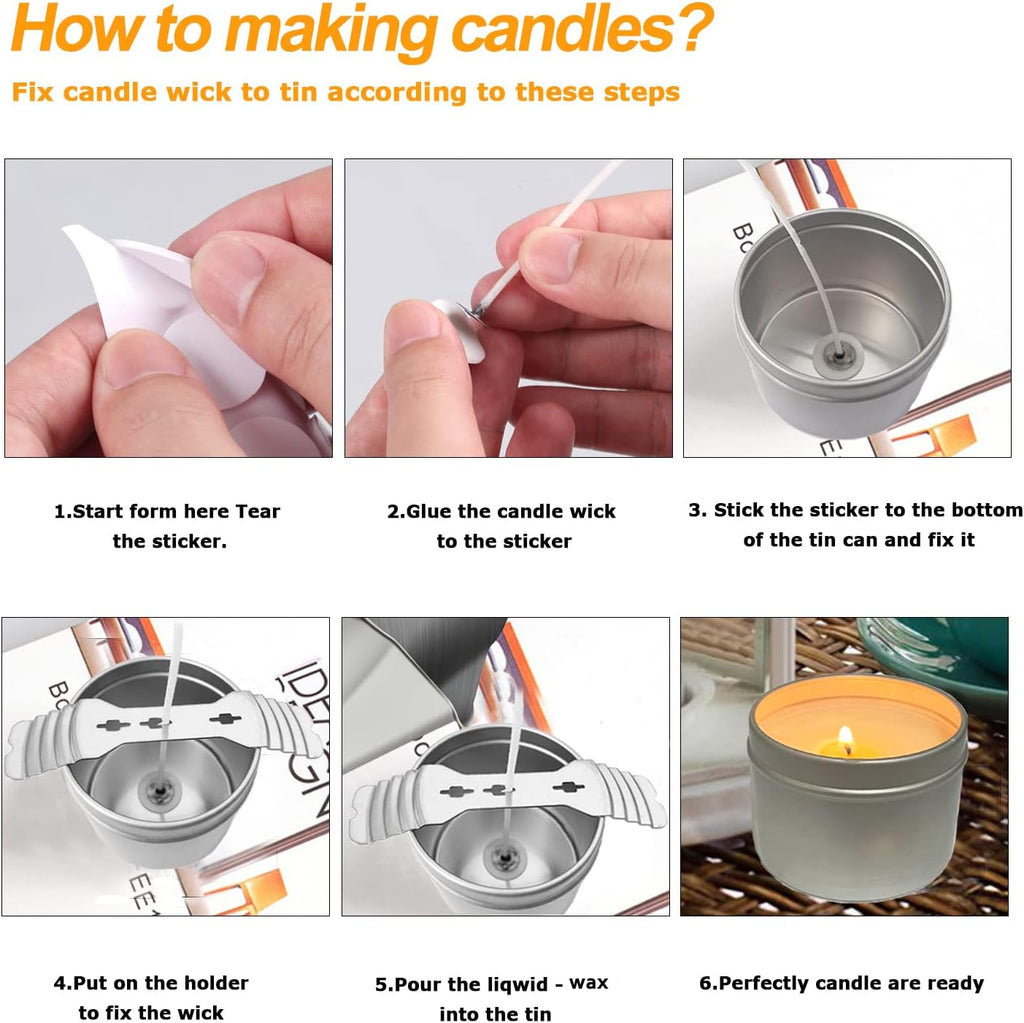 How to making candles?

Fix candle wick to tin according to these steps

1.Start form here Tear the sticker.

2.Glue the candle wick to the sticker

3. Stick the sticker to the bottom of the tin can and fix it

4.Put on the holder to fix the wick

5.Pour the liqwid - wax into the tin

6.Perfectly candle are ready