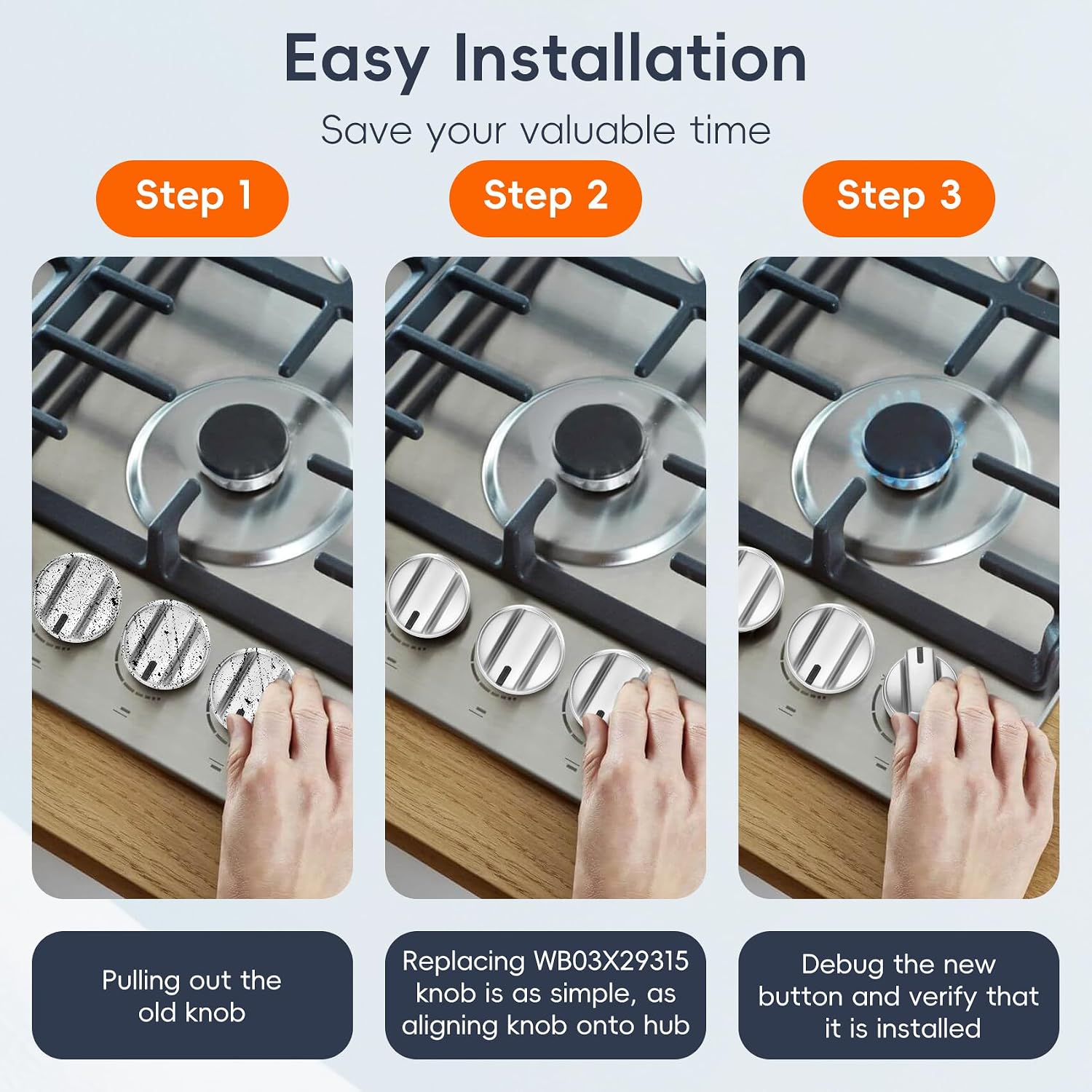 Easy Installation

Save your valuable time

Step 1

Step 2

Step 3

Pulling out the old knob

Replacing WB03X29315 knob is as simple, as aligning knob onto hub

Debug the new button and verify that it is installed