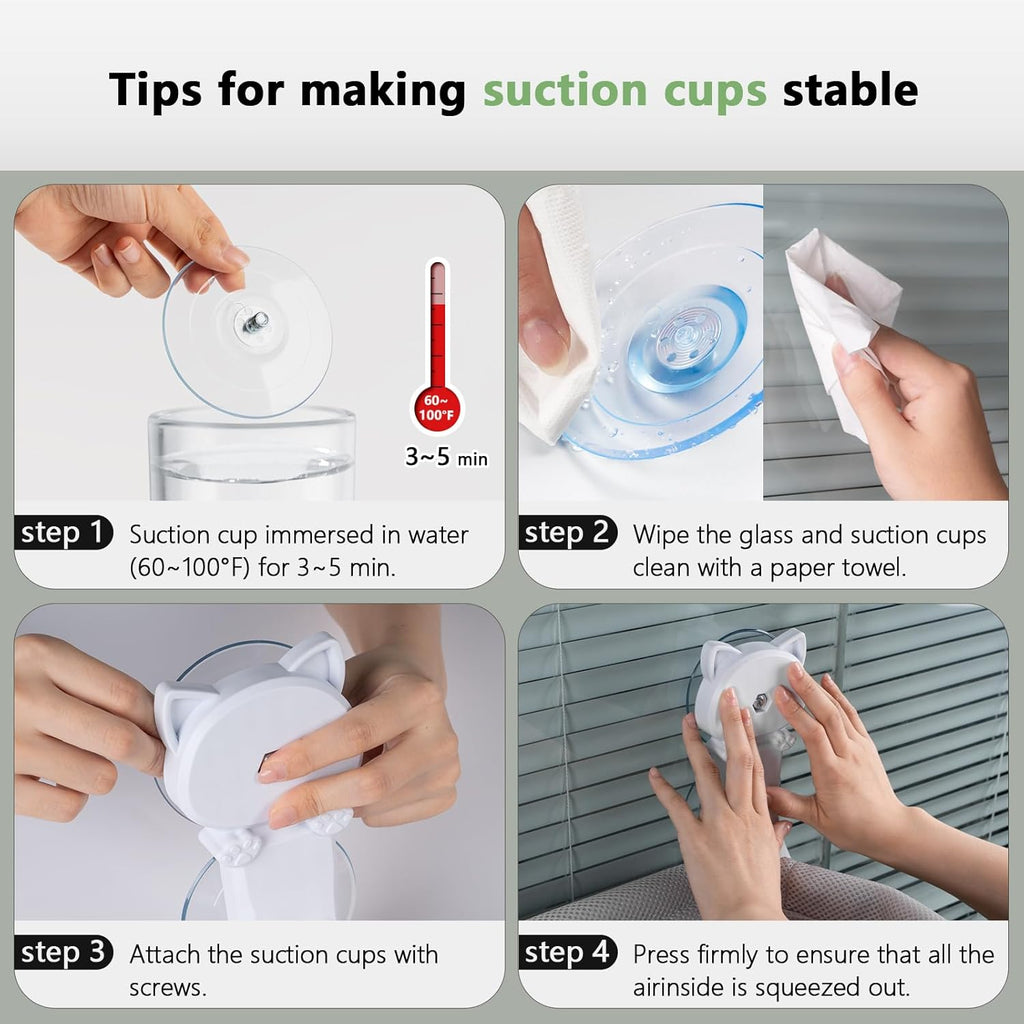 Tips for making suction cups stable

60~100°F

3~5 min

step 1 Suction cup immersed in water (60~100°F) for 3~5 min.

step 2 Wipe the glass and suction cups clean with a paper towel.

step 3 Attach the suction cups with screws.

step 4 Press firmly to ensure that all the airinside is squeezed out.