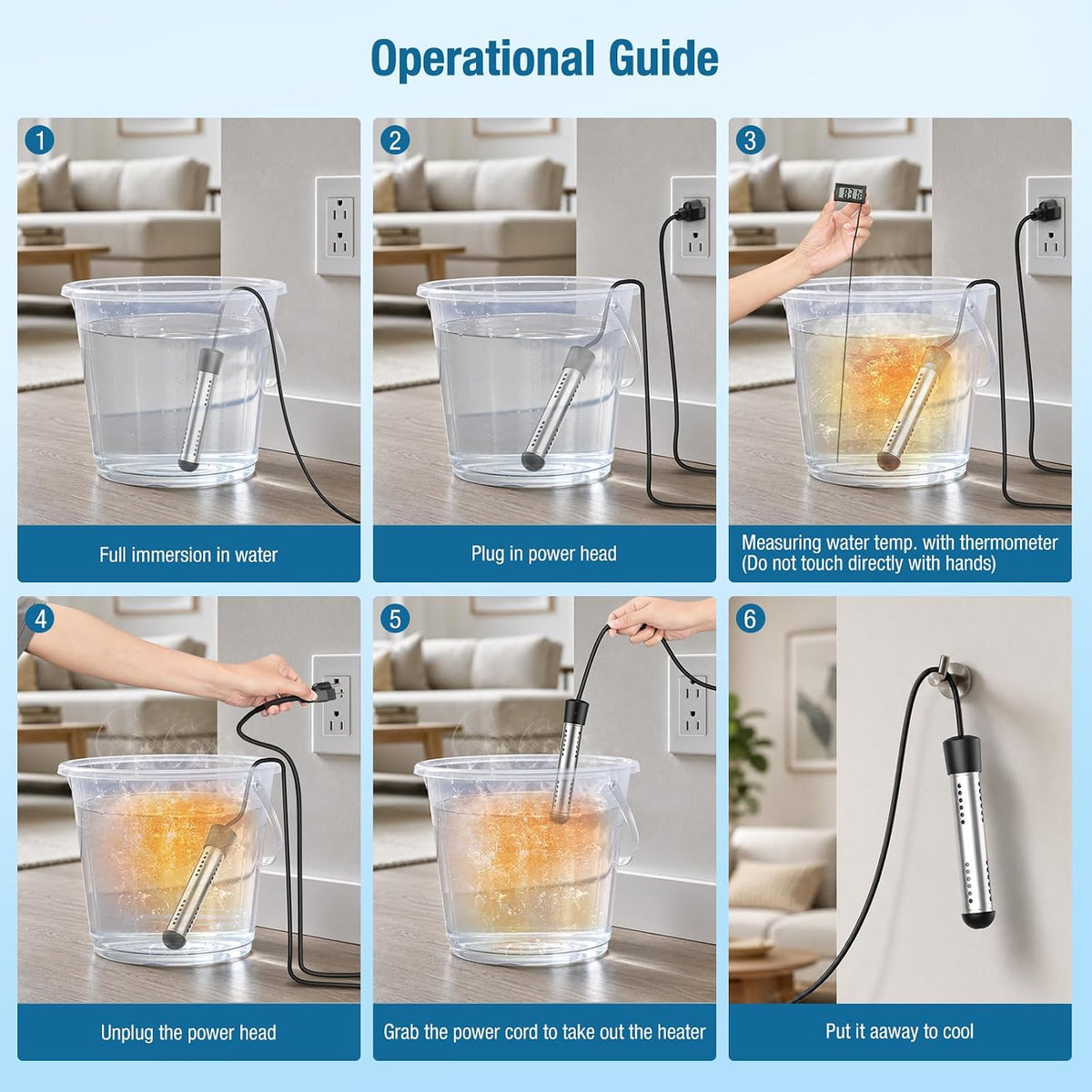 Operational Guide

1

Full immersion in water

2

Plug in power head

3

Measuring water temp. with thermometer (Do not touch directly with hands)

4

Unplug the power head

5

Grab the power cord to take out the heater

6

Put it aaway to cool