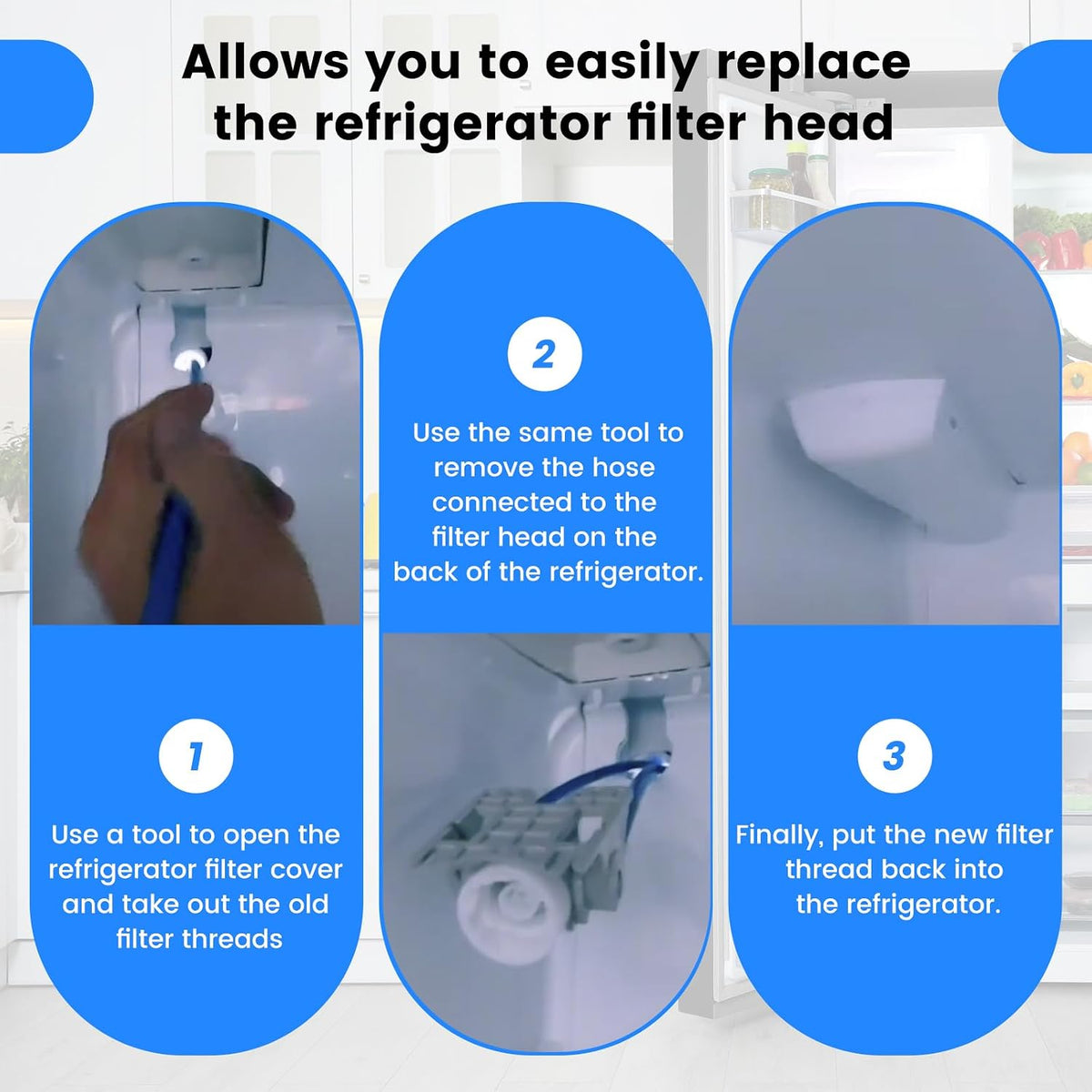 Allows you to easily replace the refrigerator filter head

1

Use a tool to open the refrigerator filter cover and take out the old filter threads

2

Use the same tool to remove the hose connected to the filter head on the back of the refrigerator.

3

Finally, put the new filter thread back into the refrigerator.