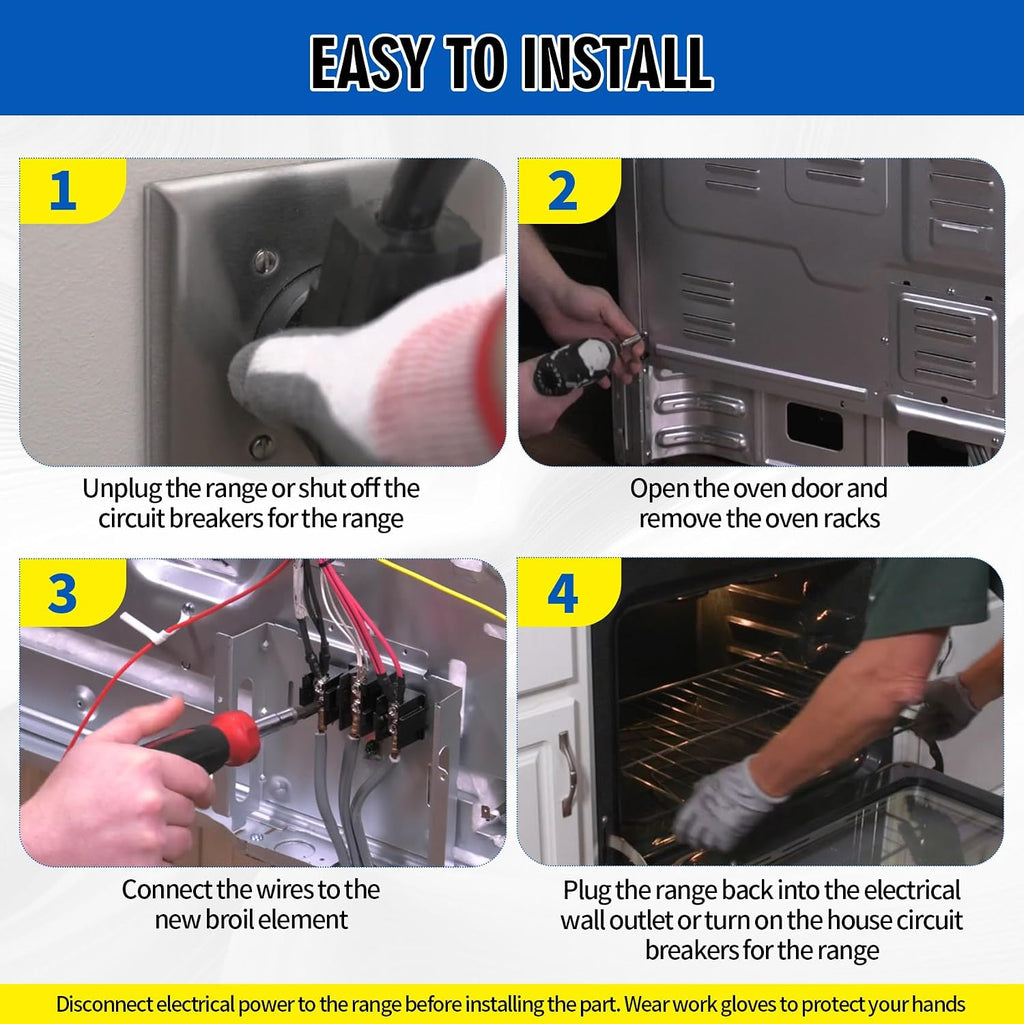 EASY TO INSTALL

1

Unplug the range or shut off the circuit breakers for the range

2

Open the oven door and remove the oven racks

3

Connect the wires to the new broil element

4

Plug the range back into the electrical wall outlet or turn on the house circuit breakers for the range

Disconnect electrical power to the range before installing the part. Wear work gloves to protect your hands