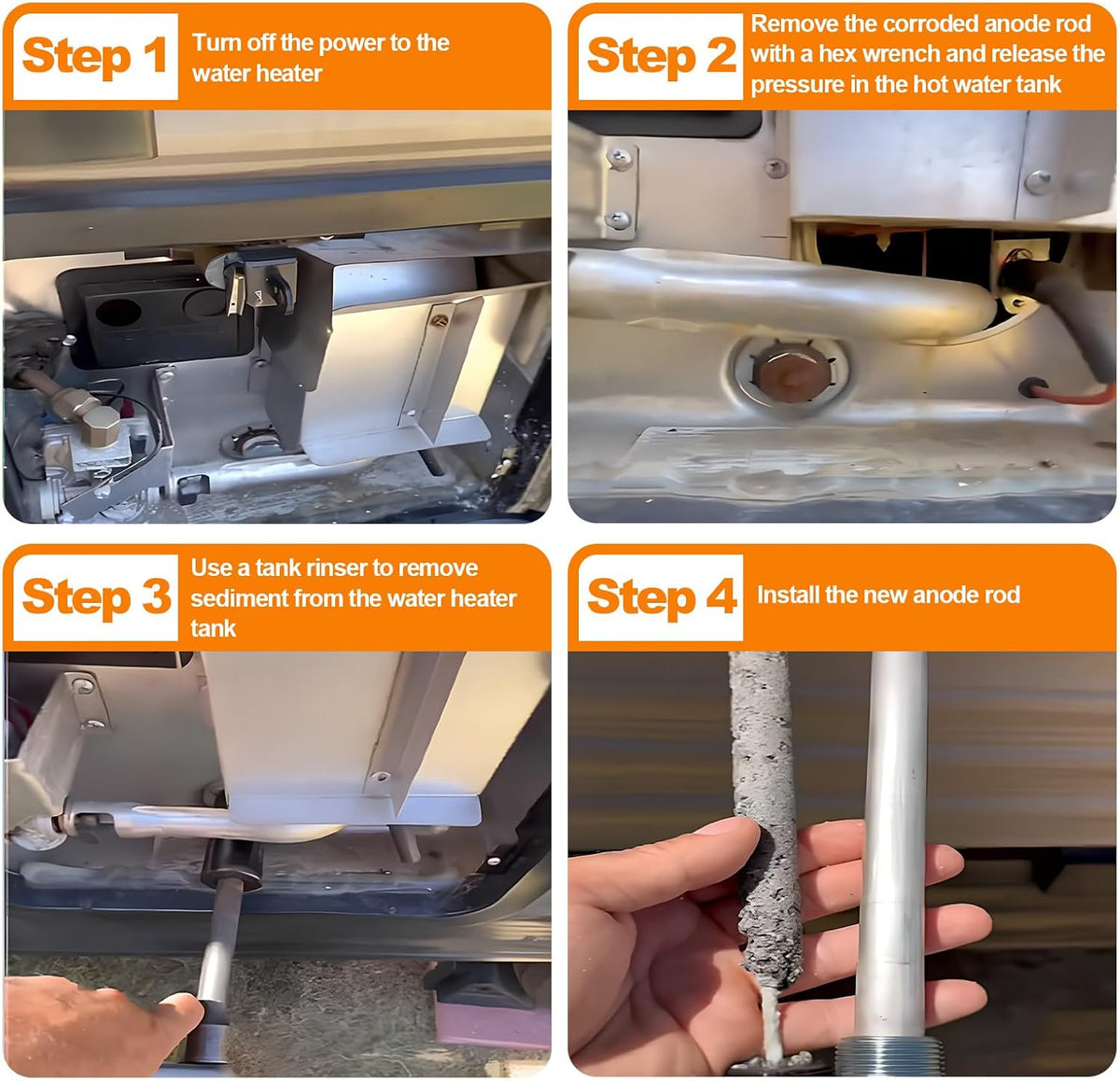 Step 1 Turn off the power to the water heater

Step 2 Remove the corroded anode rod with a hex wrench and release the pressure in the hot water tank

Step 3 Use a tank rinser to remove sediment from the water heater tank

Step 4 Install the new anode rod