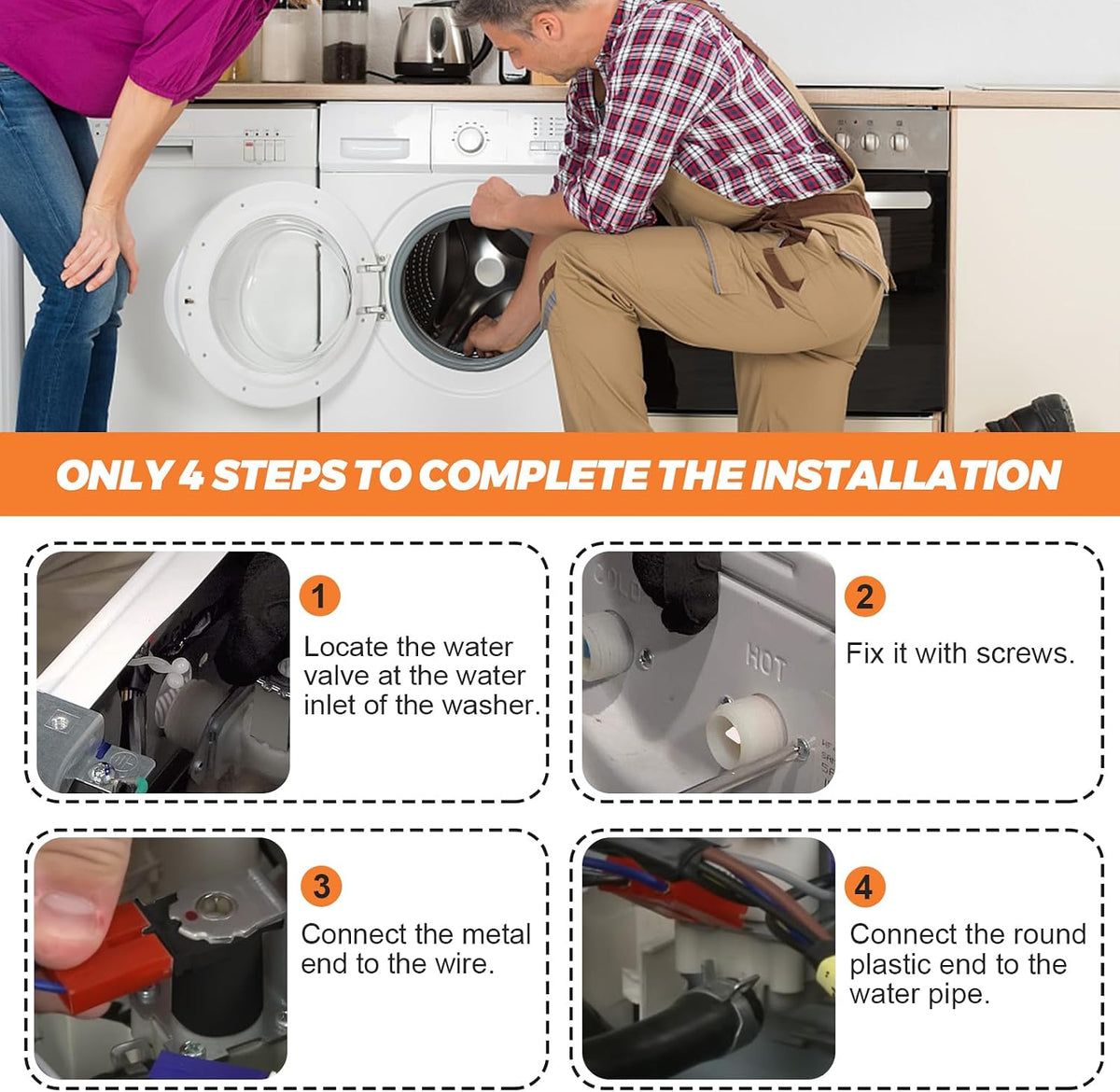 ONLY 4 STEPS TO COMPLETE THE INSTALLATION

1
Locate the water valve at the water inlet of the washer.

COLD
HOT

2
Fix it with screws.

3
Connect the metal end to the wire.

4
Connect the round plastic end to the water pipe.