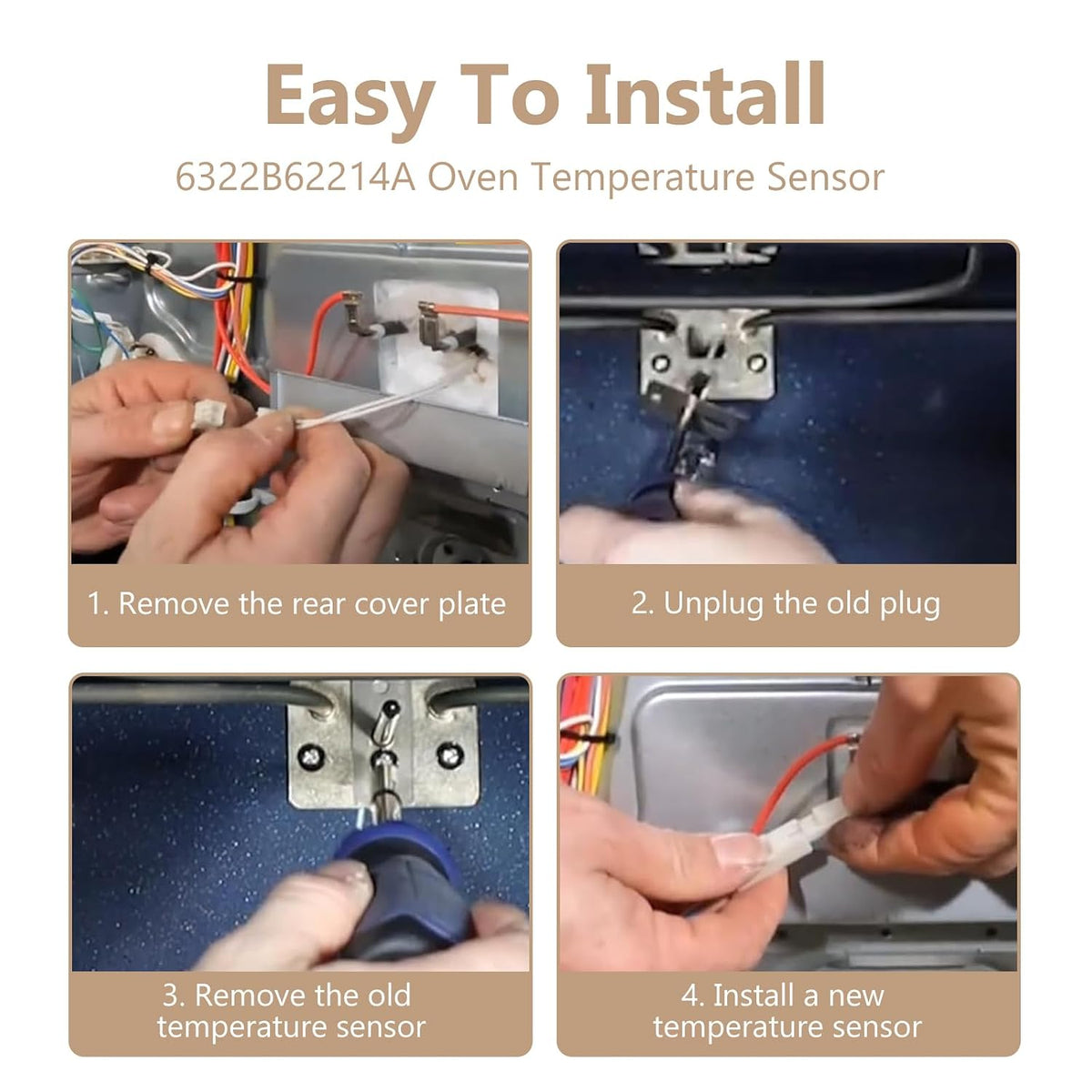 Easy To Install

6322B62214A Oven Temperature Sensor

1. Remove the rear cover plate

2. Unplug the old plug

3. Remove the old temperature sensor

4. Install a new temperature sensor