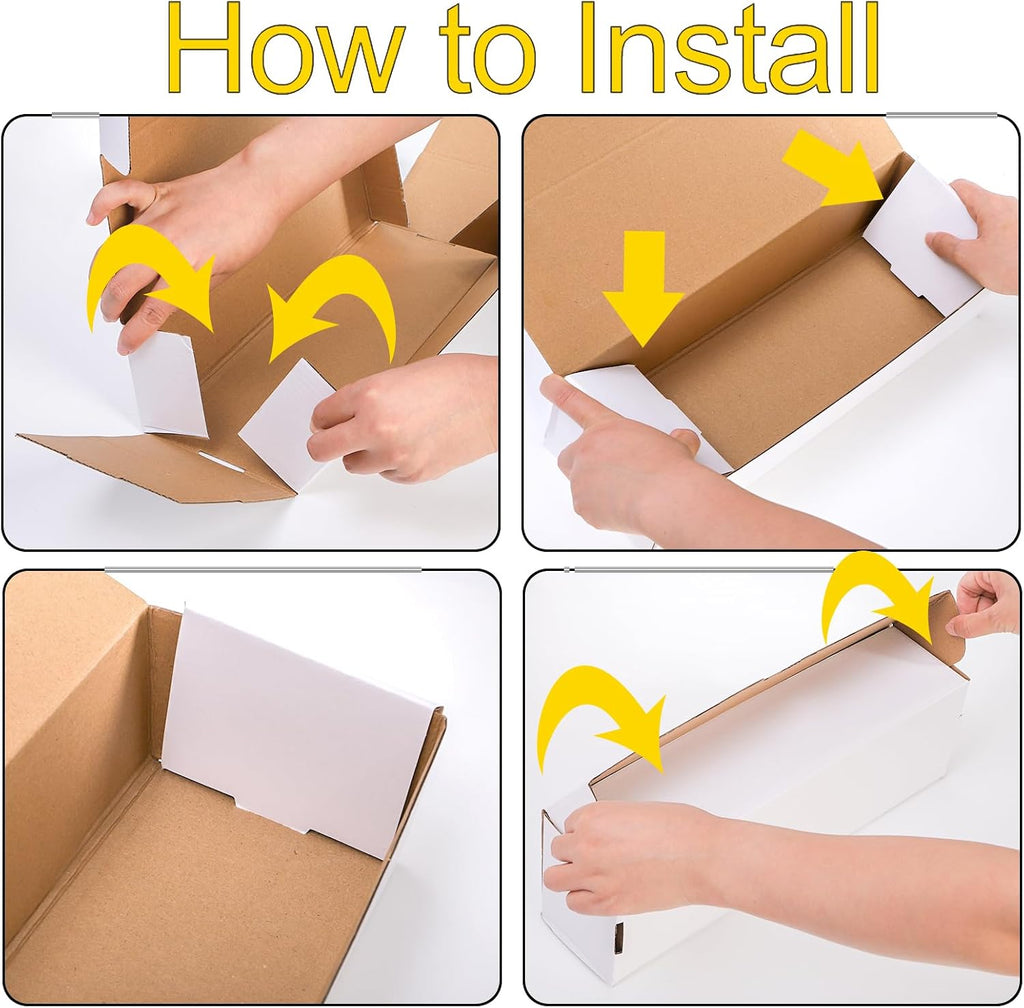 How to Install