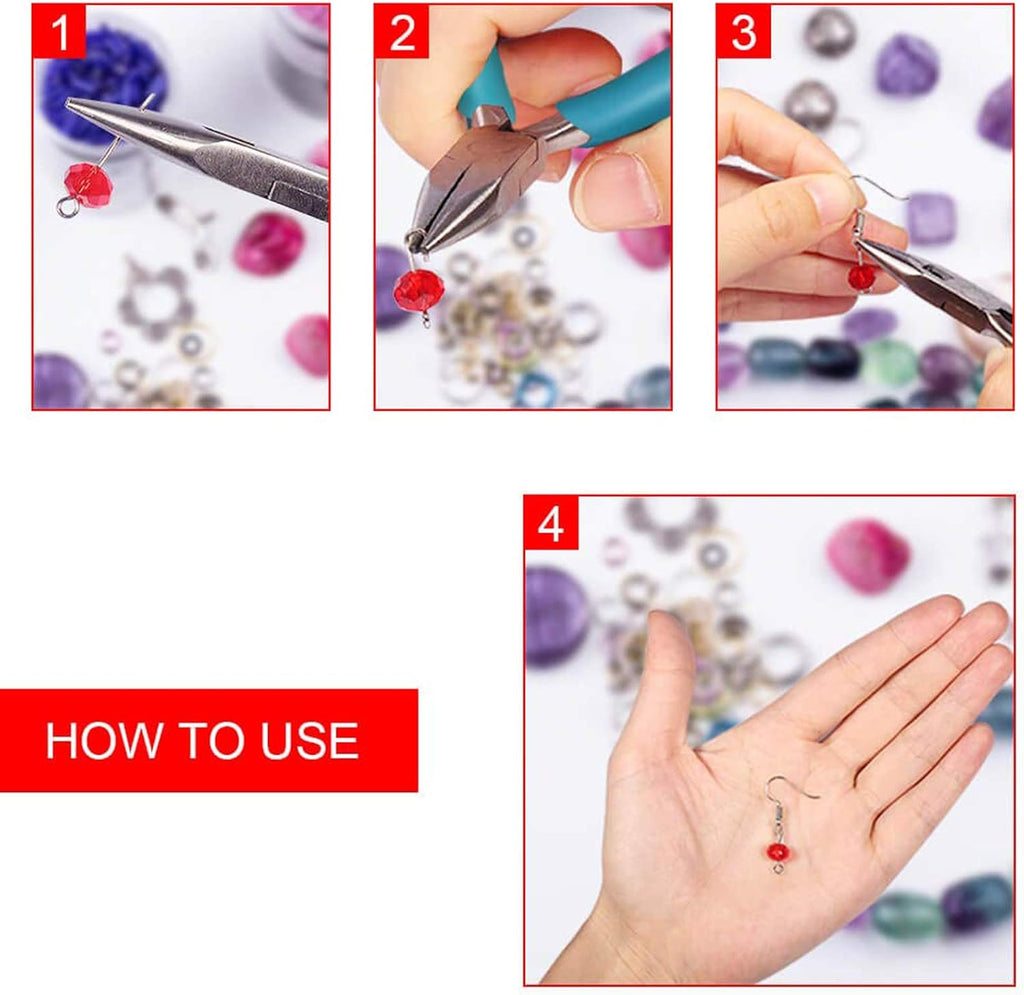 1

2

3

4

HOW TO USE