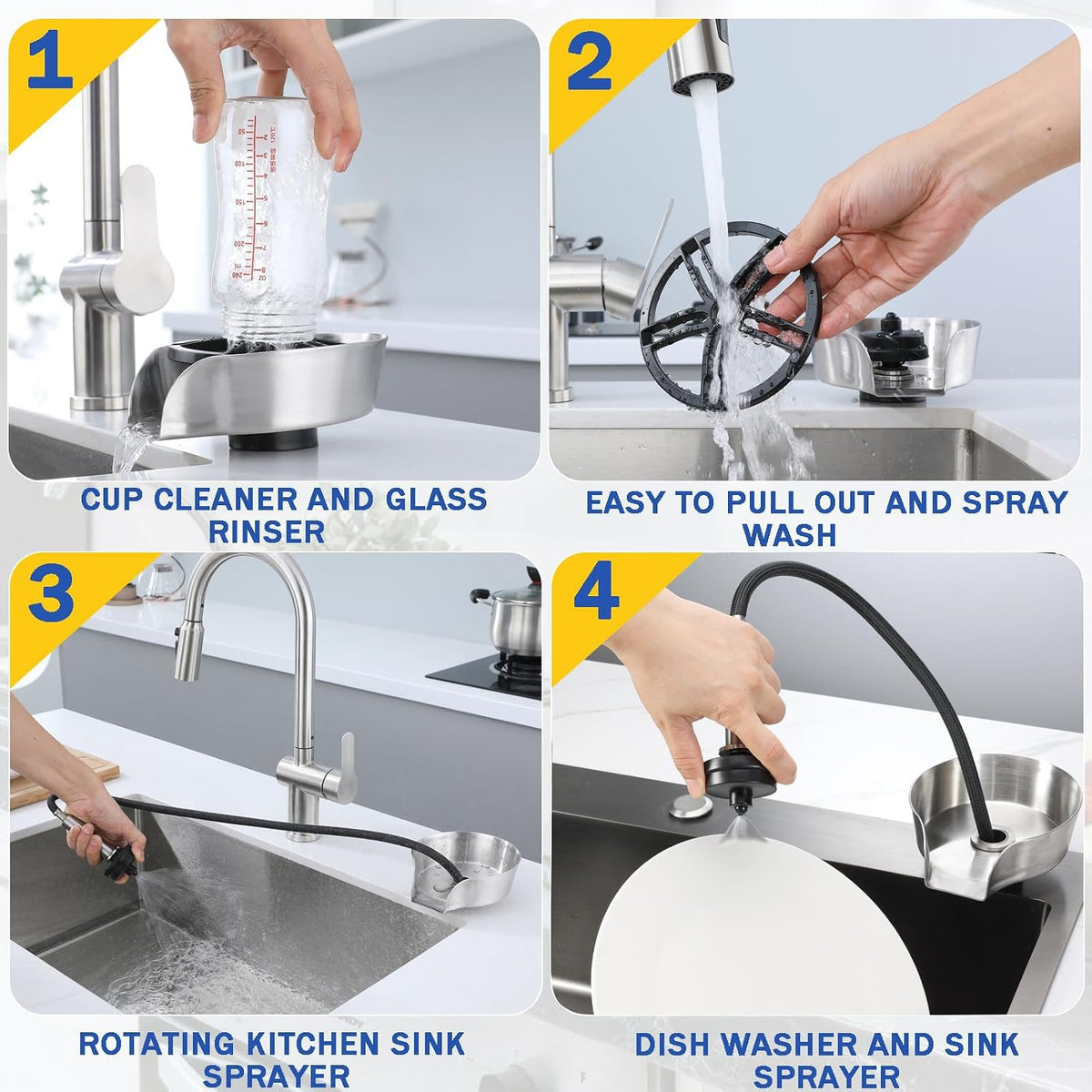 1

CUP CLEANER AND GLASS RINSER

2

EASY TO PULL OUT AND SPRAY WASH

3

ROTATING KITCHEN SINK SPRAYER

4

DISH WASHER AND SINK SPRAYER