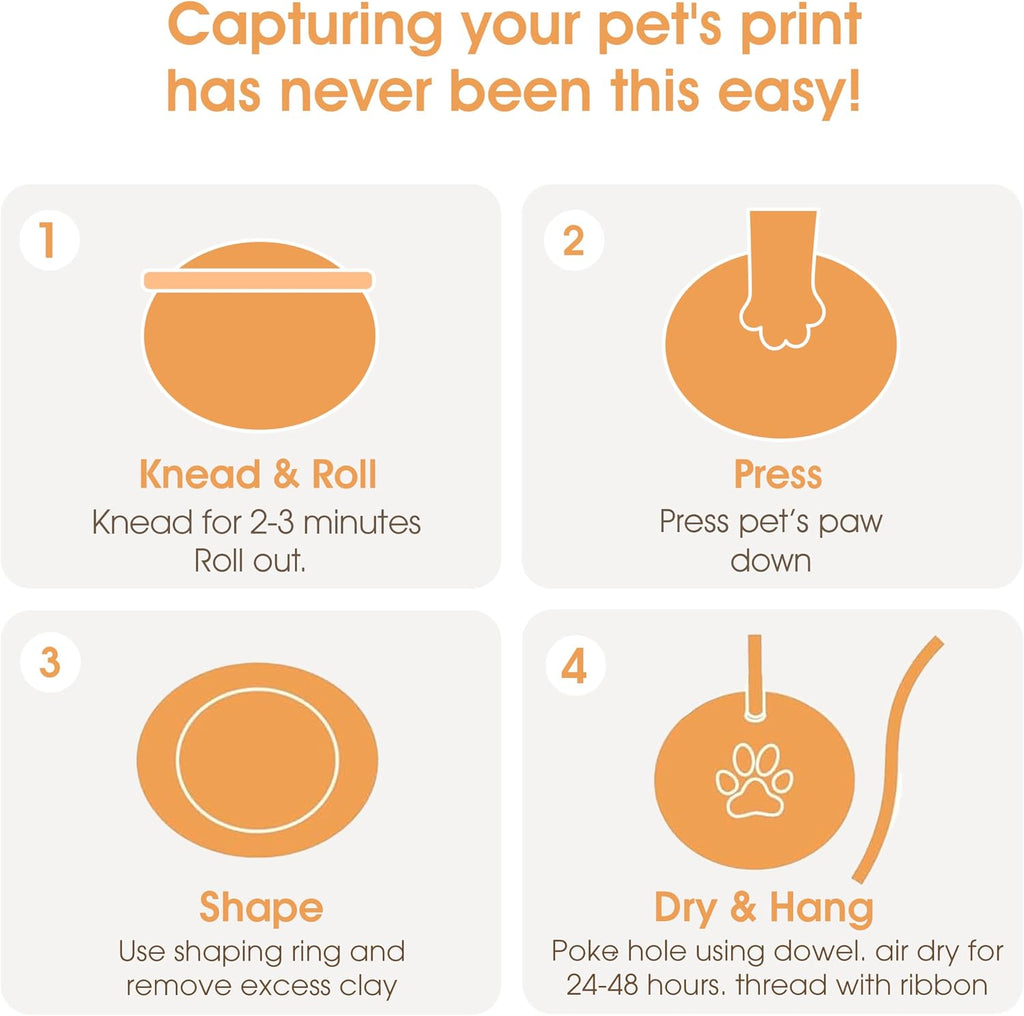 Capturing your pet's print has never been this easy!

1

Knead & Roll

Knead for 2-3 minutes Roll out.

2

Press

Press pet's paw down

3

Shape

Use shaping ring and remove excess clay

4

Dry & Hang

Poke hole using dowel. air dry for 24-48 hours. thread with ribbon