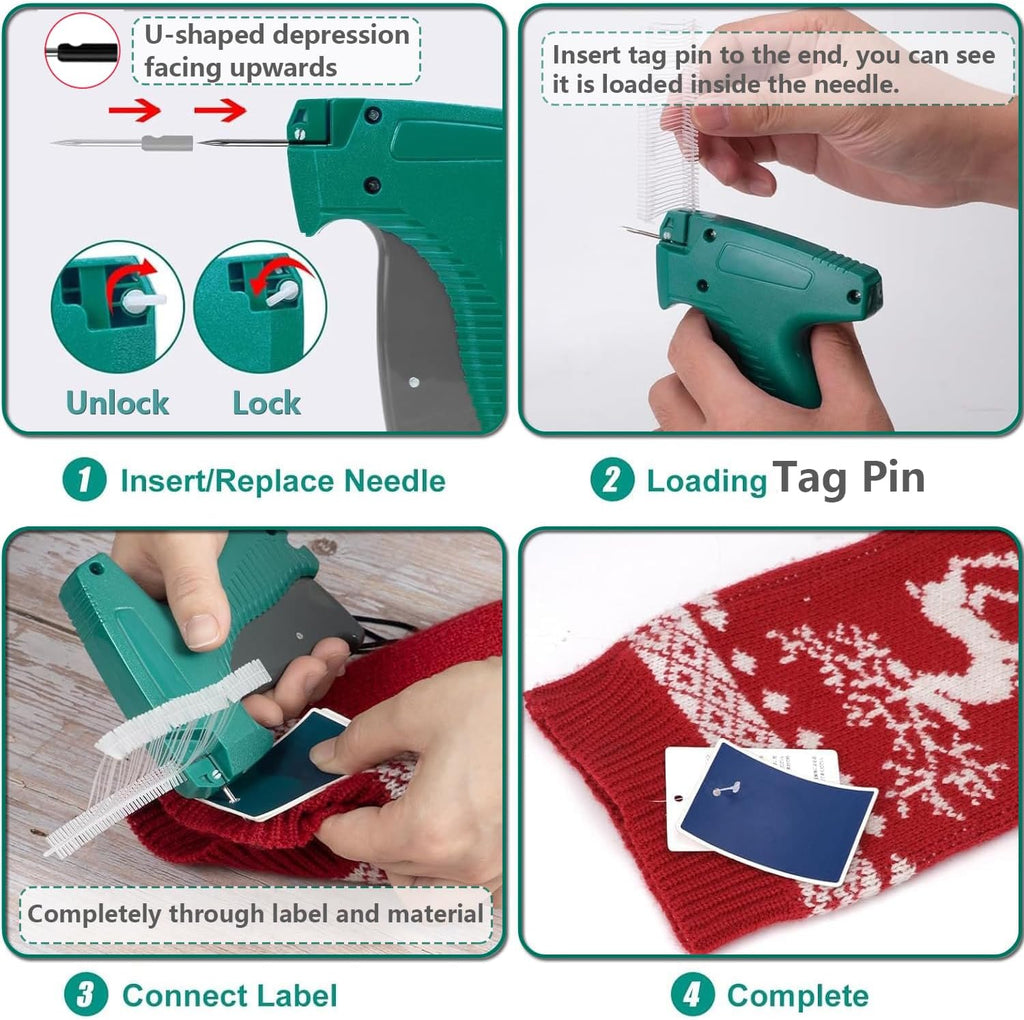 U-shaped depression facing upwards

Unlock Lock

1 Insert/Replace Needle

Insert tag pin to the end, you can see it is loaded inside the needle.

2 Loading Tag Pin

Completely through label and material

3 Connect Label

4 Complete