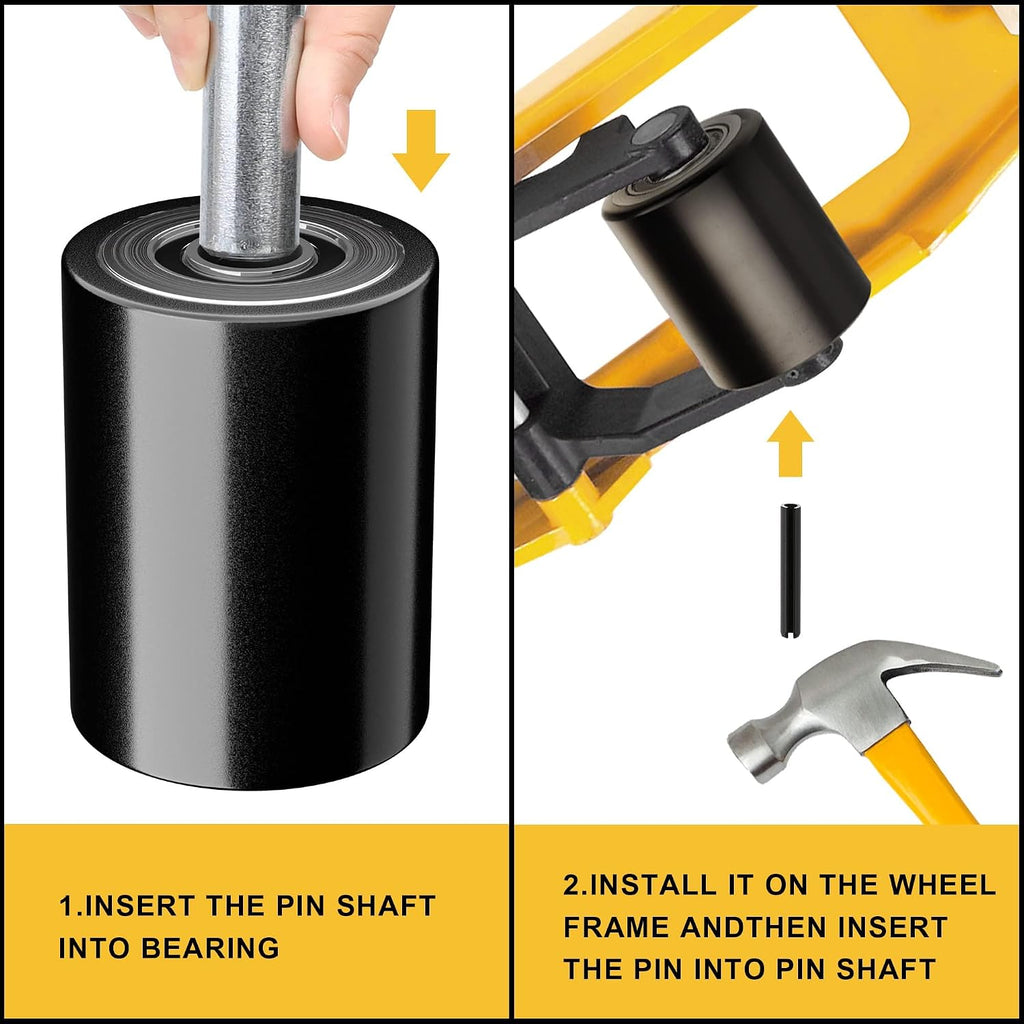 1.INSERT THE PIN SHAFT INTO BEARING

2.INSTALL IT ON THE WHEEL FRAME ANDTHEN INSERT THE PIN INTO PIN SHAFT