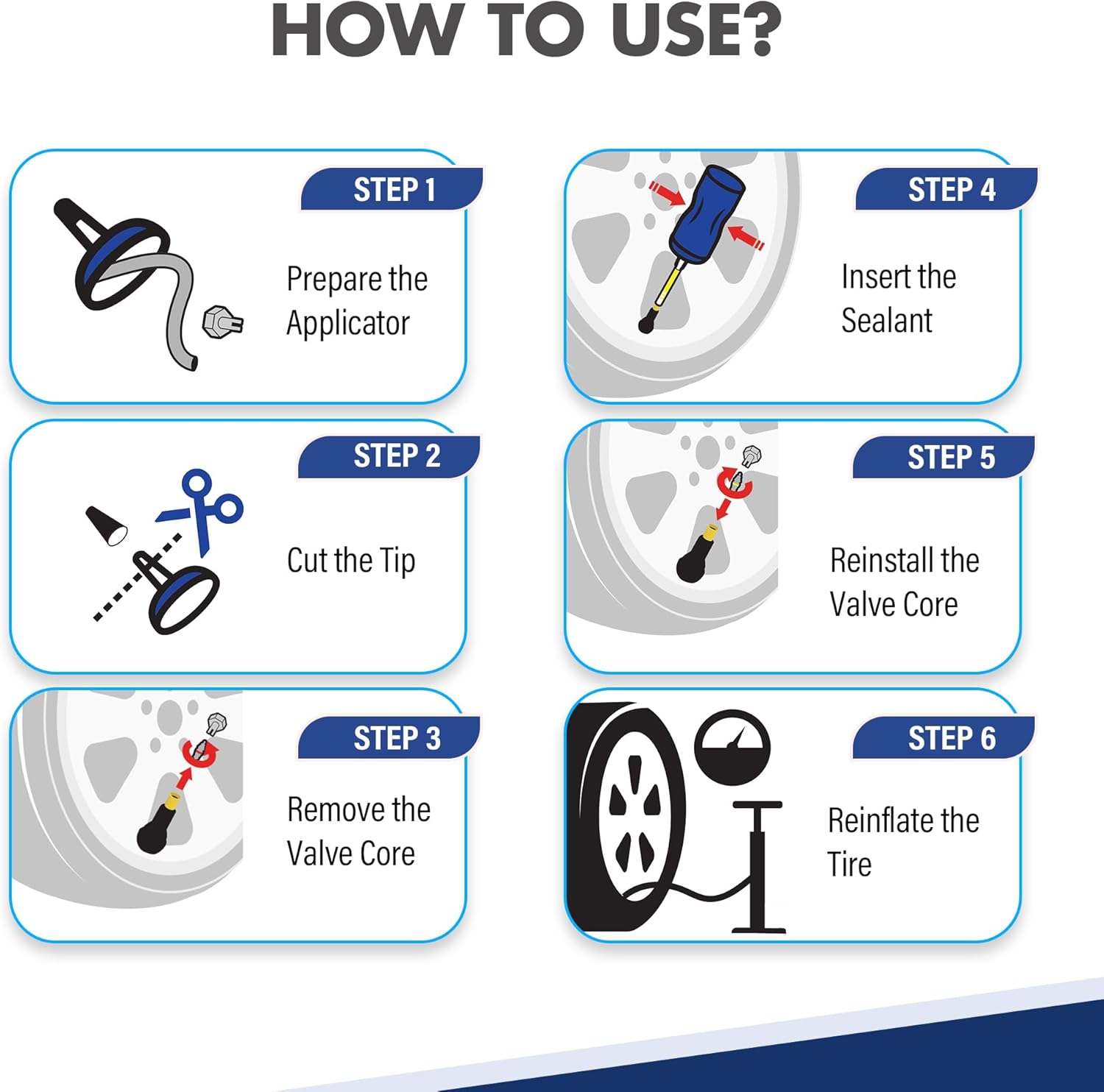 HOW TO USE?

STEP 1

Prepare the Applicator

STEP 2

Cut the Tip

STEP 3

Remove the Valve Core

STEP 4

Insert the Sealant

STEP 5

Reinstall the Valve Core

STEP 6

Reinflate the Tire