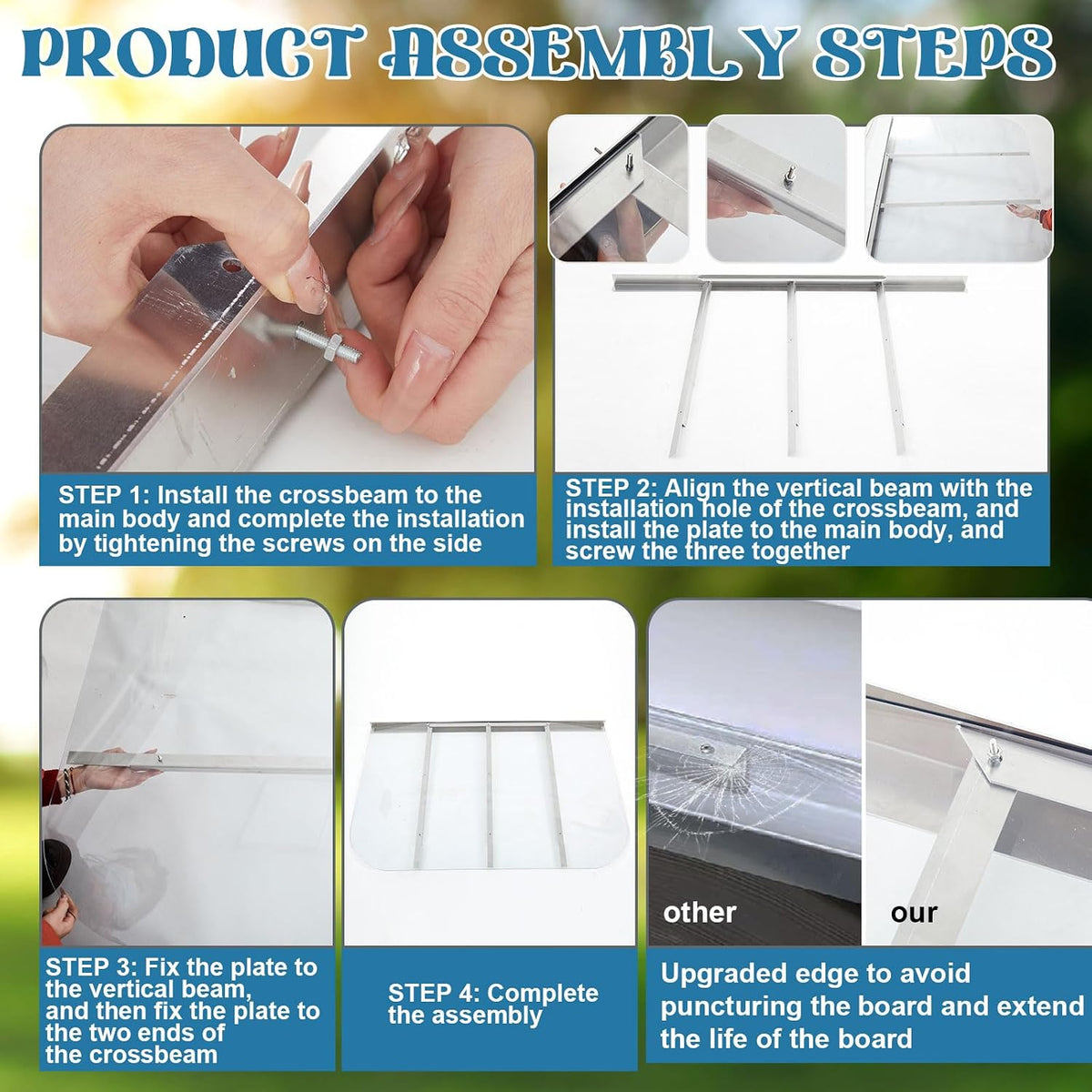 PRODUCT ASSEMBLY STEPS

STEP 1: Install the crossbeam to the main body and complete the installation by tightening the screws on the side

STEP 2: Align the vertical beam with the installation hole of the crossbeam, and install the plate to the main body, and screw the three together

STEP 3: Fix the plate to the vertical beam, and then fix the plate to the two ends of the crossbeam

STEP 4: Complete the assembly

other

our

Upgraded edge to avoid puncturing the board and extend the life of the board