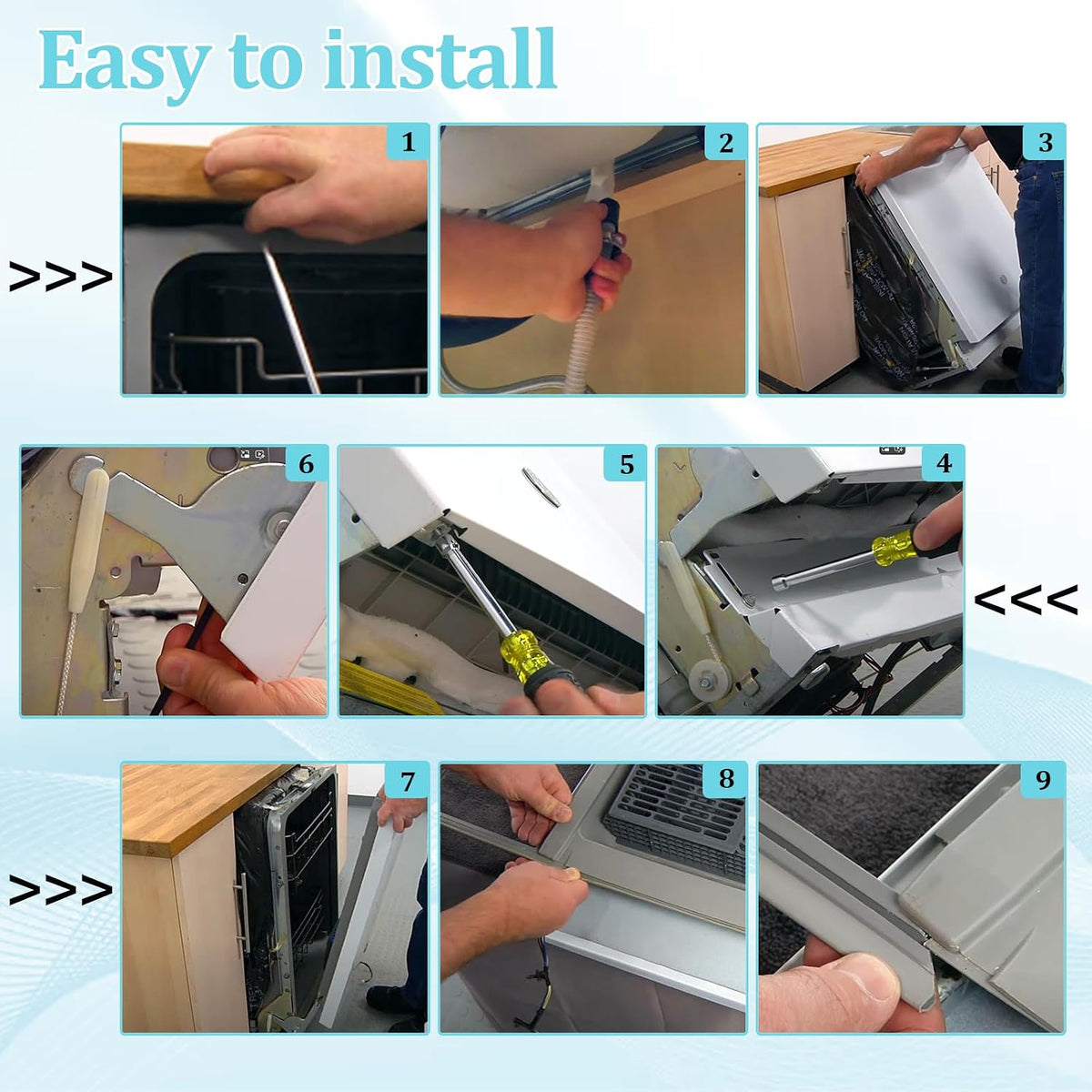 Easy to install

>>>

1

2

3

6

5

4

<<<

>>>

7

8

9