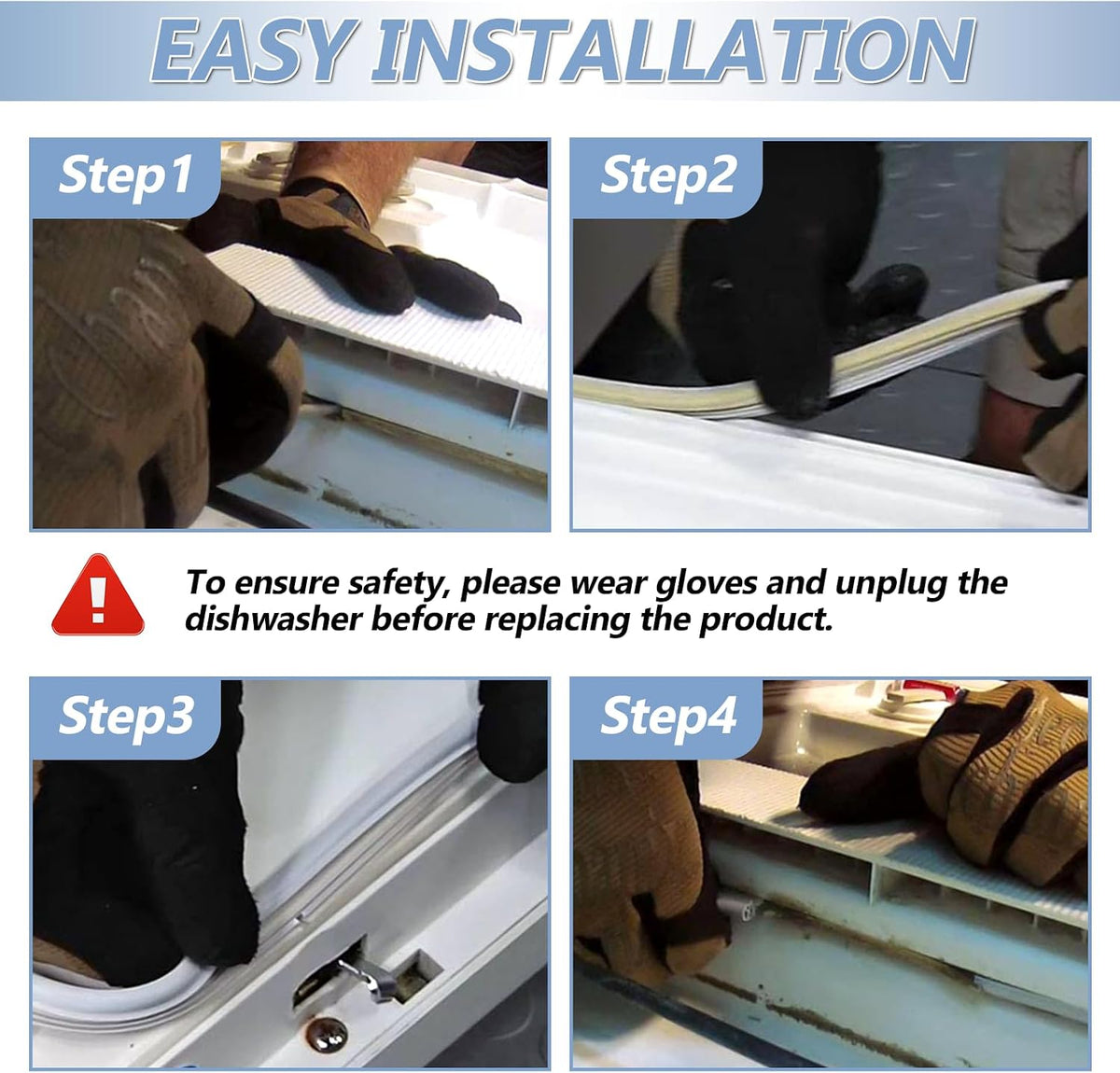 EASY INSTALLATION

Step1

Step2

To ensure safety, please wear gloves and unplug the dishwasher before replacing the product.

Step3

Step4