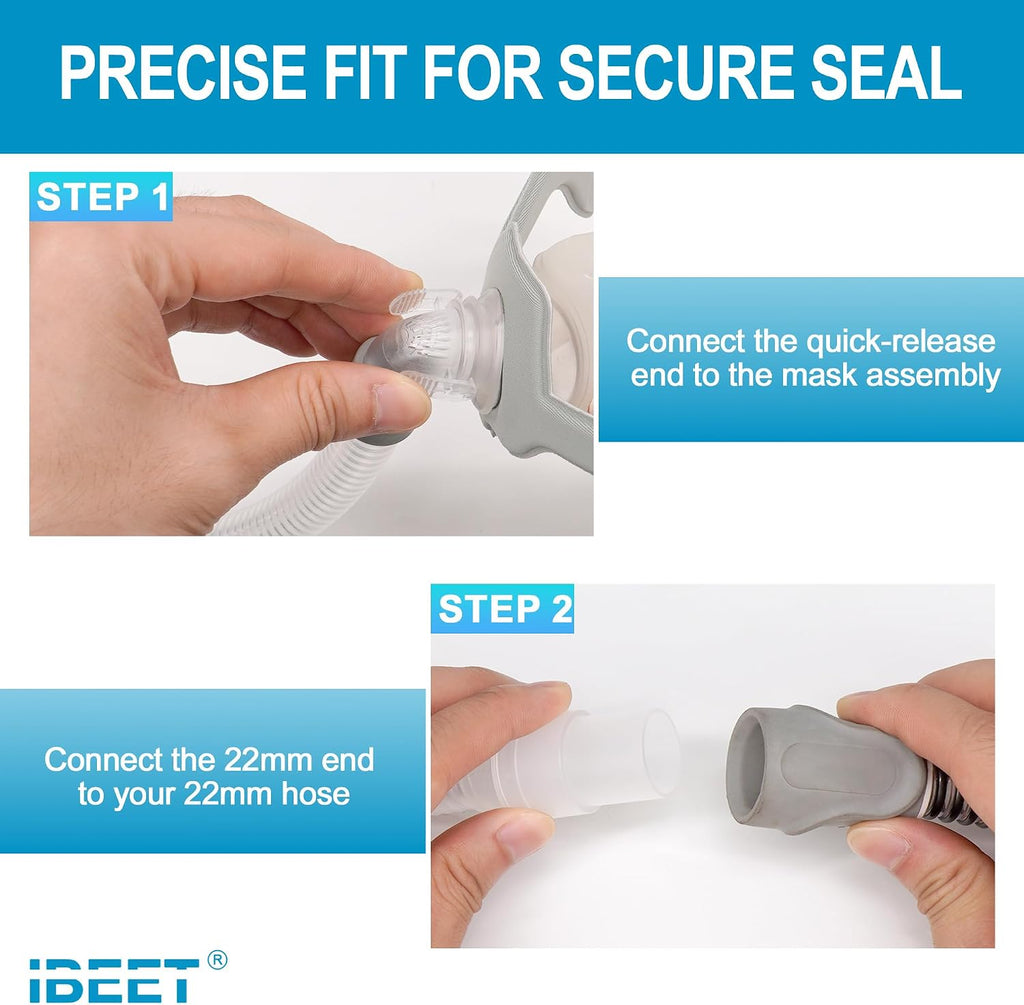 PRECISE FIT FOR SECURE SEAL

STEP 1

Connect the quick-release end to the mask assembly

STEP 2

Connect the 22mm end to your 22mm hose

IBEET®