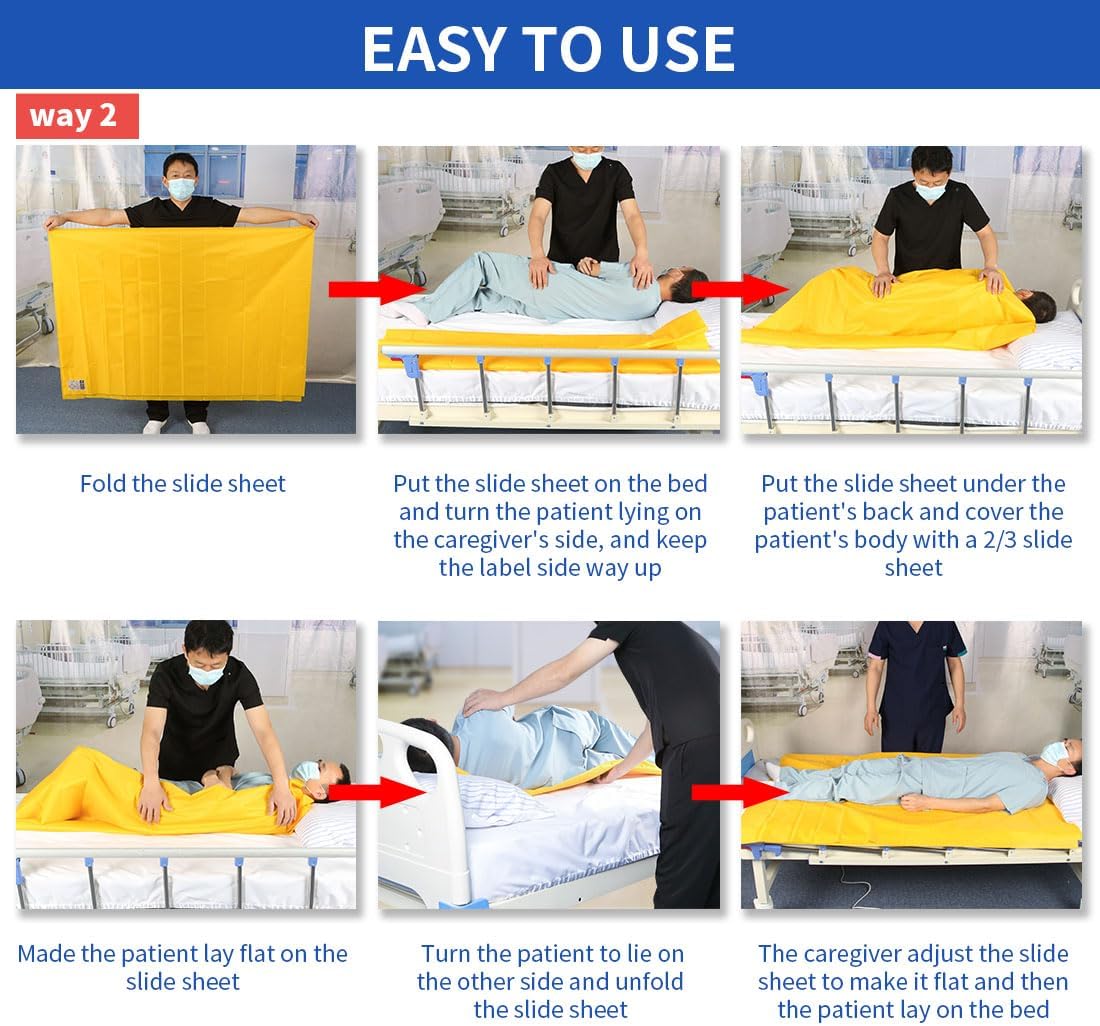 EASY TO USE

way 2

Fold the slide sheet

Put the slide sheet on the bed and turn the patient lying on the caregiver's side, and keep the label side way up

Put the slide sheet under the patient's back and cover the patient's body with a 2/3 slide sheet

Made the patient lay flat on the slide sheet

Turn the patient to lie on the other side and unfold the slide sheet

The caregiver adjust the slide sheet to make it flat and then the patient lay on the bed