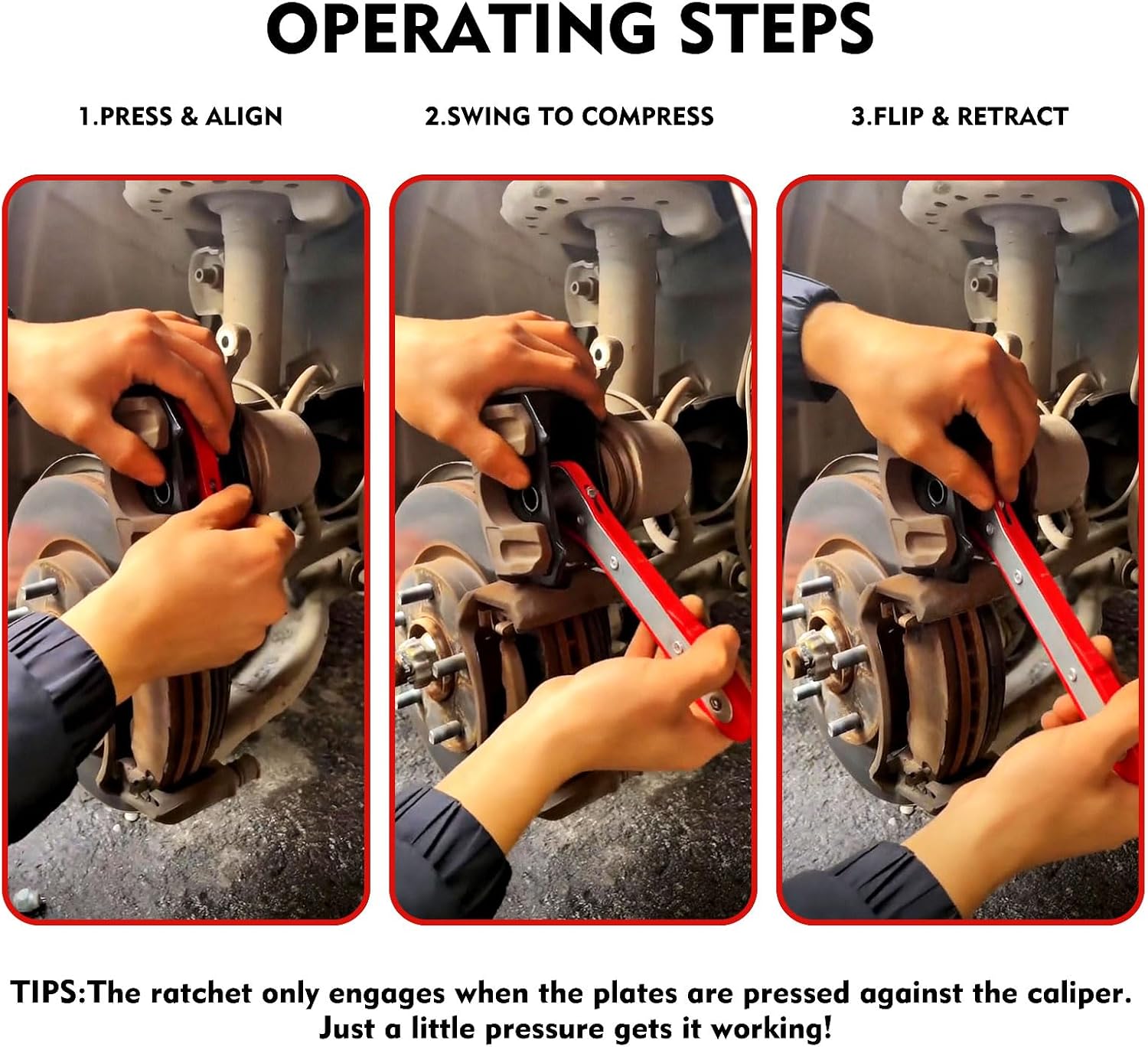 OPERATING STEPS

1.PRESS & ALIGN

2.SWING TO COMPRESS

3.FLIP & RETRACT

TIPS:The ratchet only engages when the plates are pressed against the caliper. Just a little pressure gets it working!