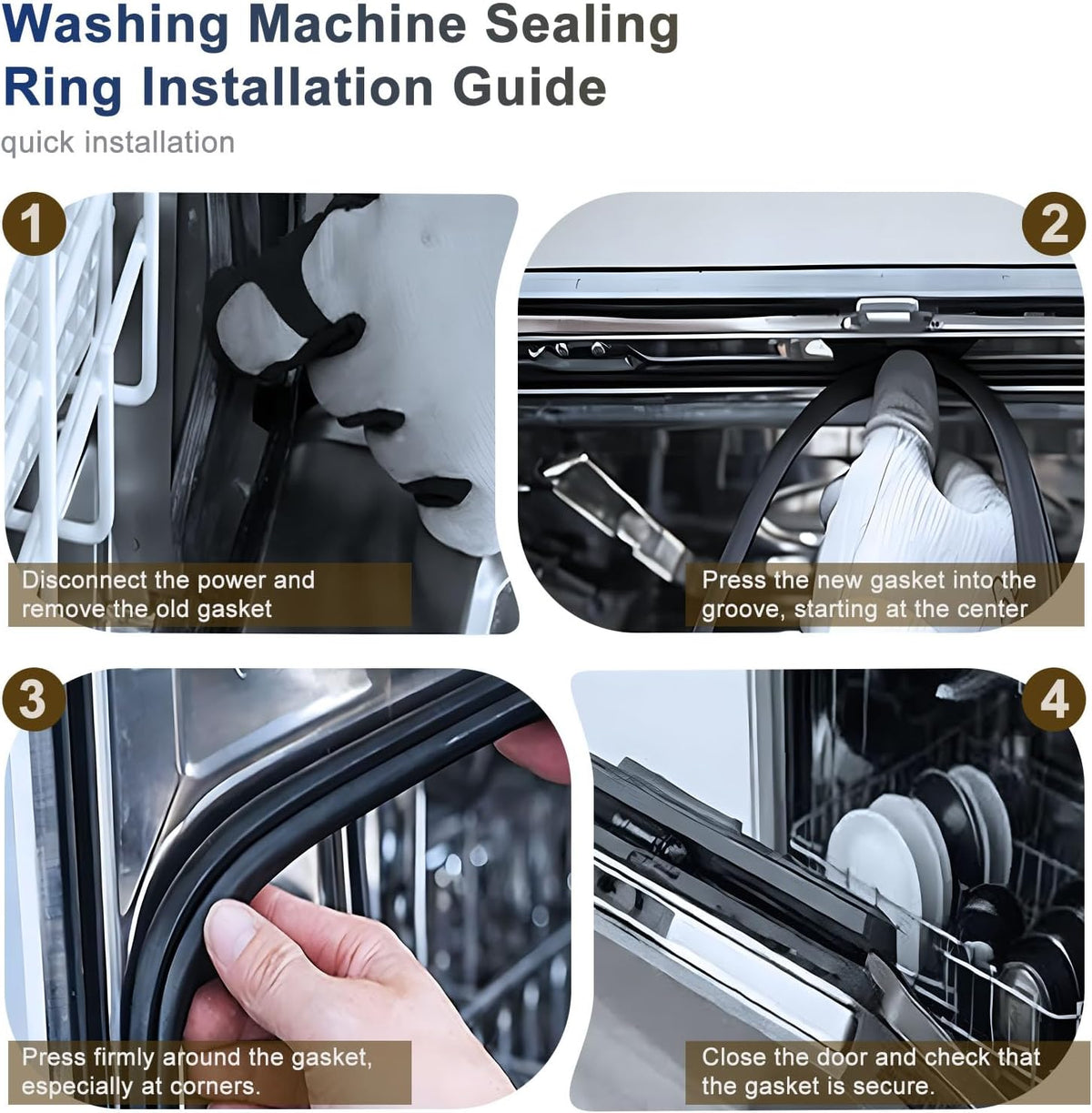 Washing Machine Sealing Ring Installation Guide

quick installation

1

Disconnect the power and remove the old gasket

2

Press the new gasket into the groove, starting at the center

3

Press firmly around the gasket, especially at corners.

4

Close the door and check that the gasket is secure.