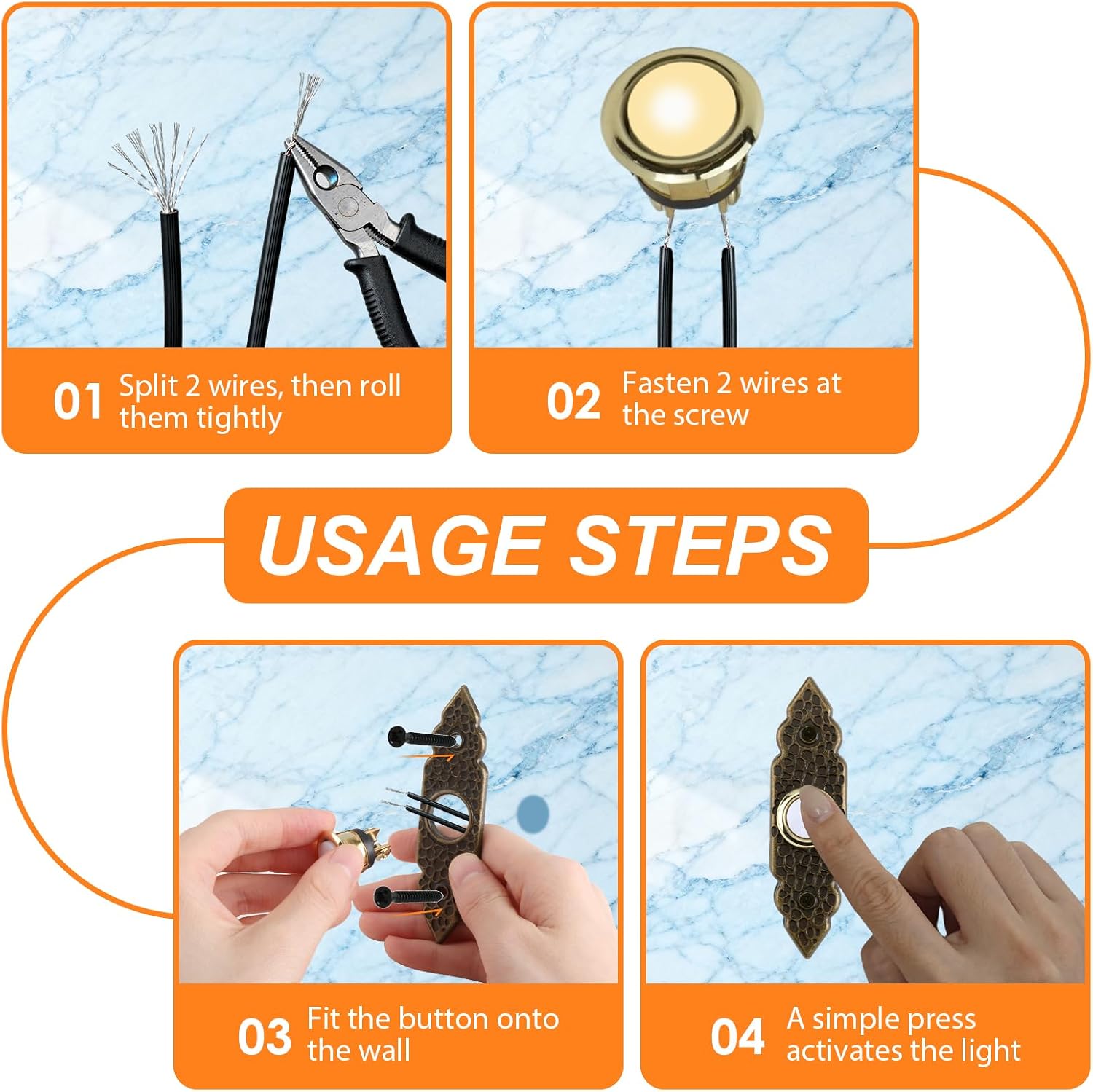 01 Split 2 wires, then roll them tightly

02 Fasten 2 wires at the screw

USAGE STEPS

03 Fit the button onto the wall

04 A simple press activates the light