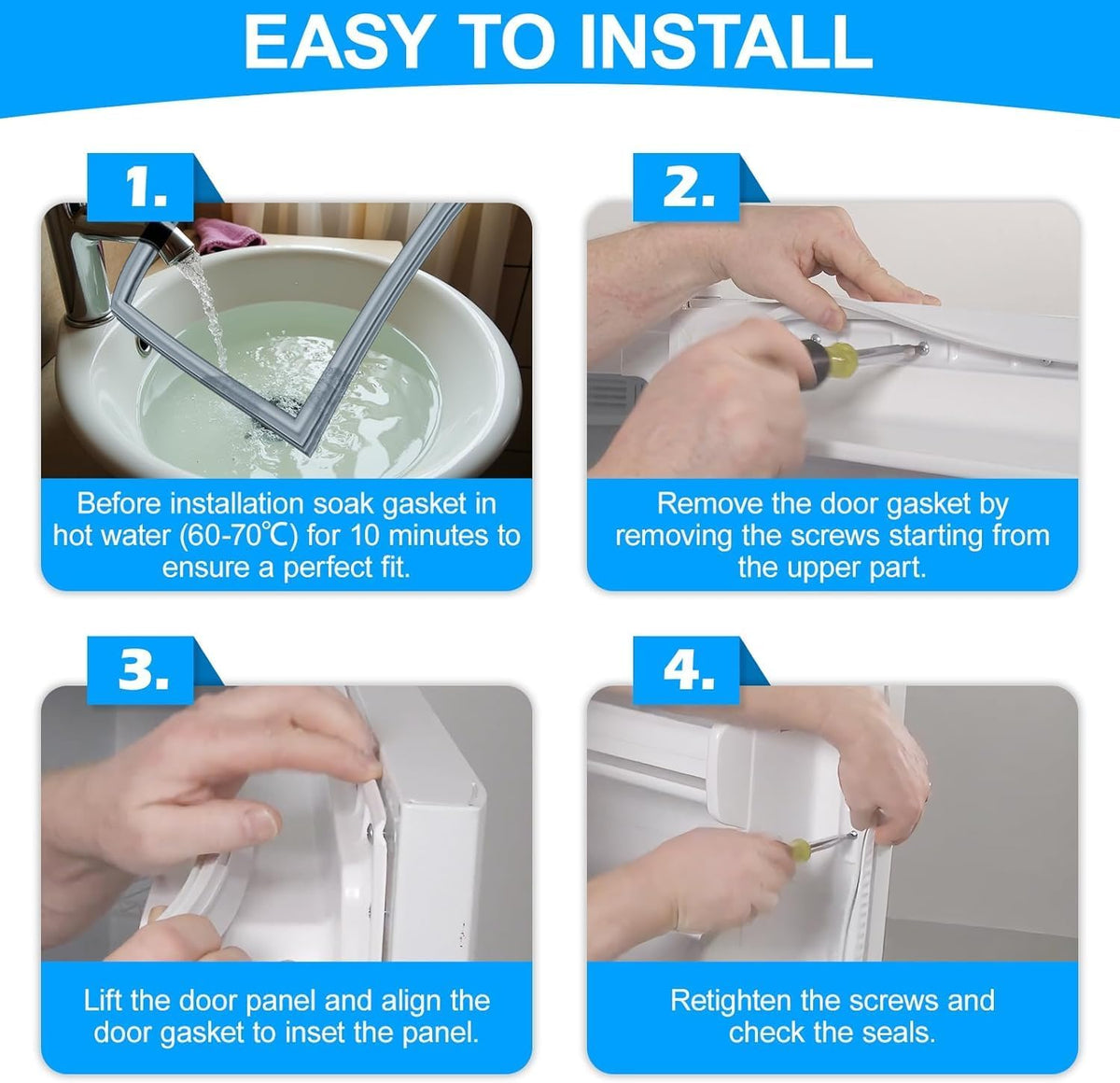 EASY TO INSTALL

1.

Before installation soak gasket in hot water (60-70℃) for 10 minutes to ensure a perfect fit.

2.

Remove the door gasket by removing the screws starting from the upper part.

3.

Lift the door panel and align the door gasket to inset the panel.

4.

Retighten the screws and check the seals.