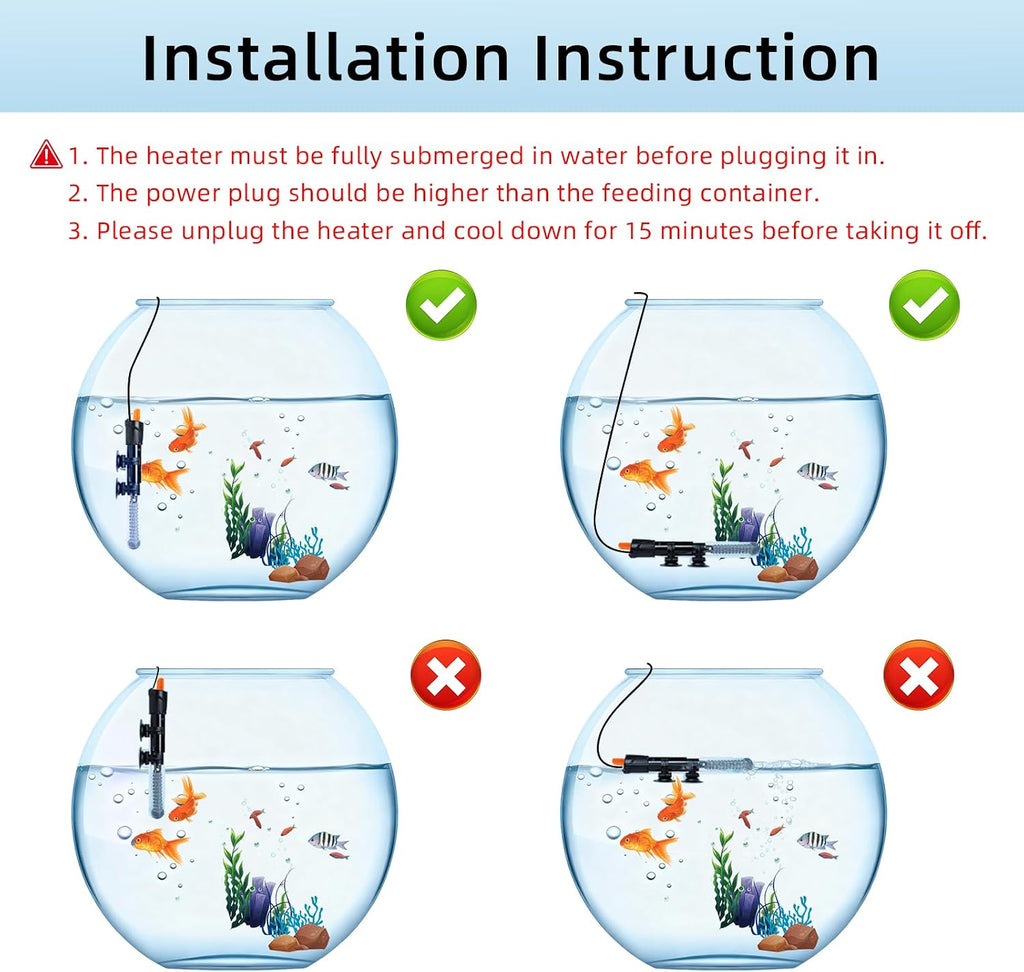 Installation Instruction

1. The heater must be fully submerged in water before plugging it in.
2. The power plug should be higher than the feeding container.
3. Please unplug the heater and cool down for 15 minutes before taking it off.