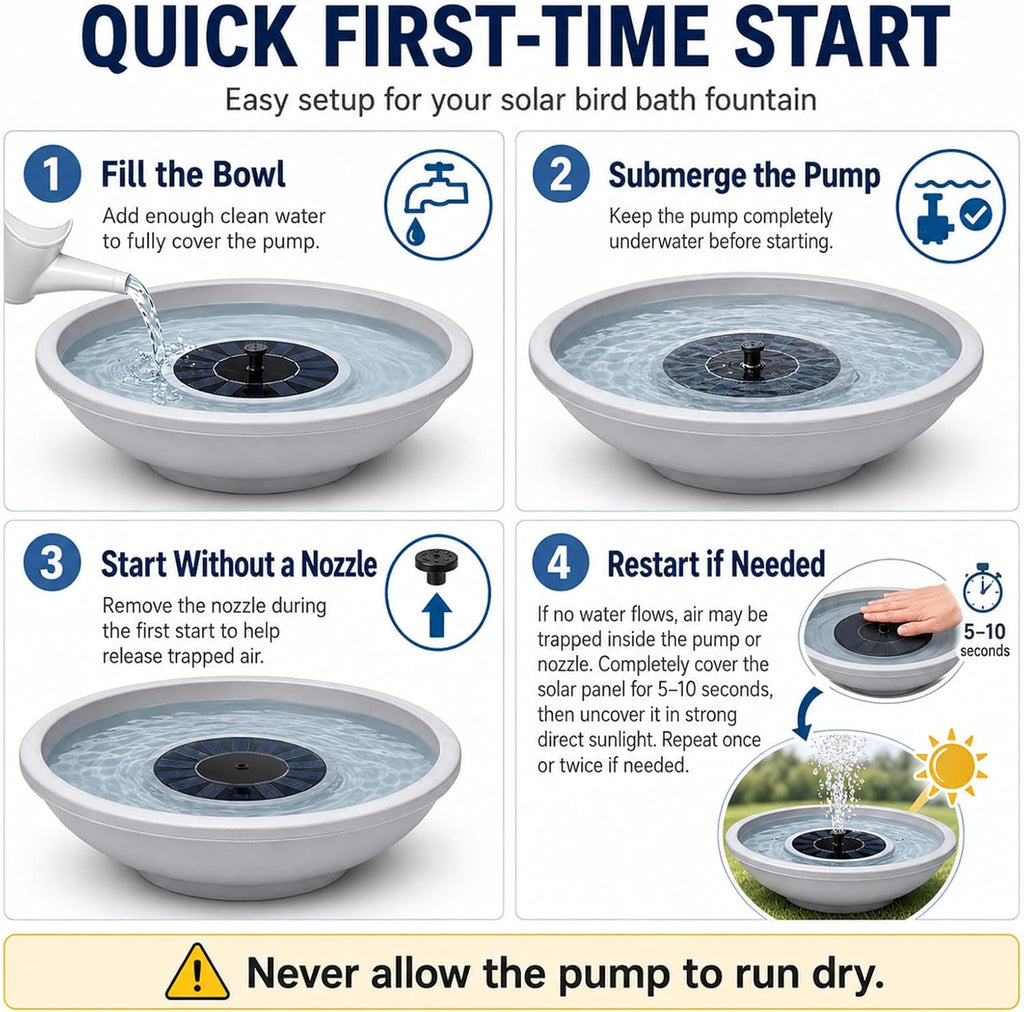 QUICK FIRST-TIME START

Easy setup for your solar bird bath fountain

1 Fill the Bowl

Add enough clean water to fully cover the pump.

2 Submerge the Pump

Keep the pump completely underwater before starting.

3 Start Without a Nozzle

Remove the nozzle during the first start to help release trapped air.

4 Restart if Needed

If no water flows, air may be trapped inside the pump or nozzle. Completely cover the solar panel for 5–10 seconds, then uncover it in strong direct sunlight. Repeat once or twice if needed.

5–10 seconds

Never allow the pump to run dry.