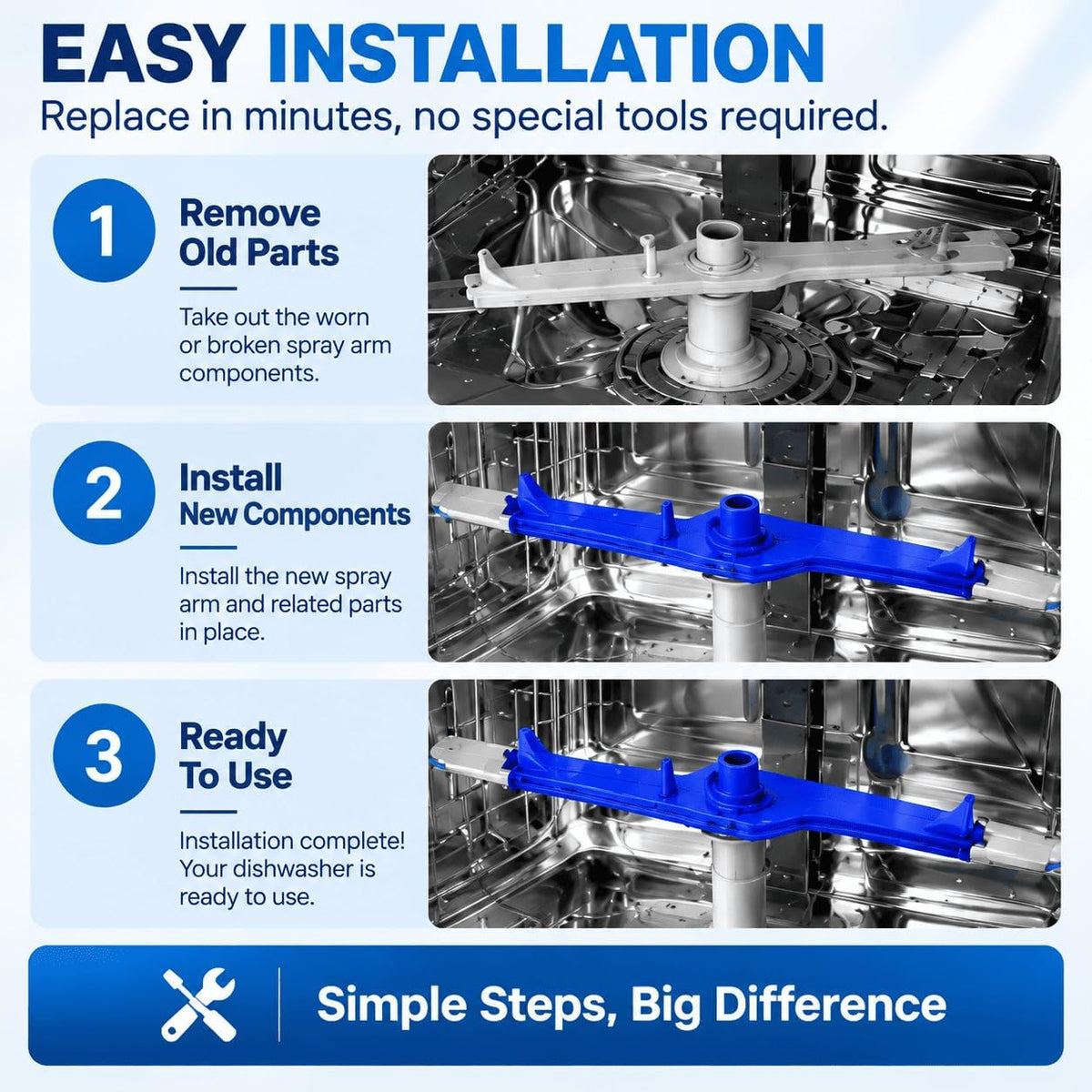 EASY INSTALLATION
Replace in minutes, no special tools required.

1
Remove Old Parts

Take out the worn or broken spray arm components.

2
Install New Components

Install the new spray arm and related parts in place.

3
Ready To Use

Installation complete! Your dishwasher is ready to use.

Simple Steps, Big Difference