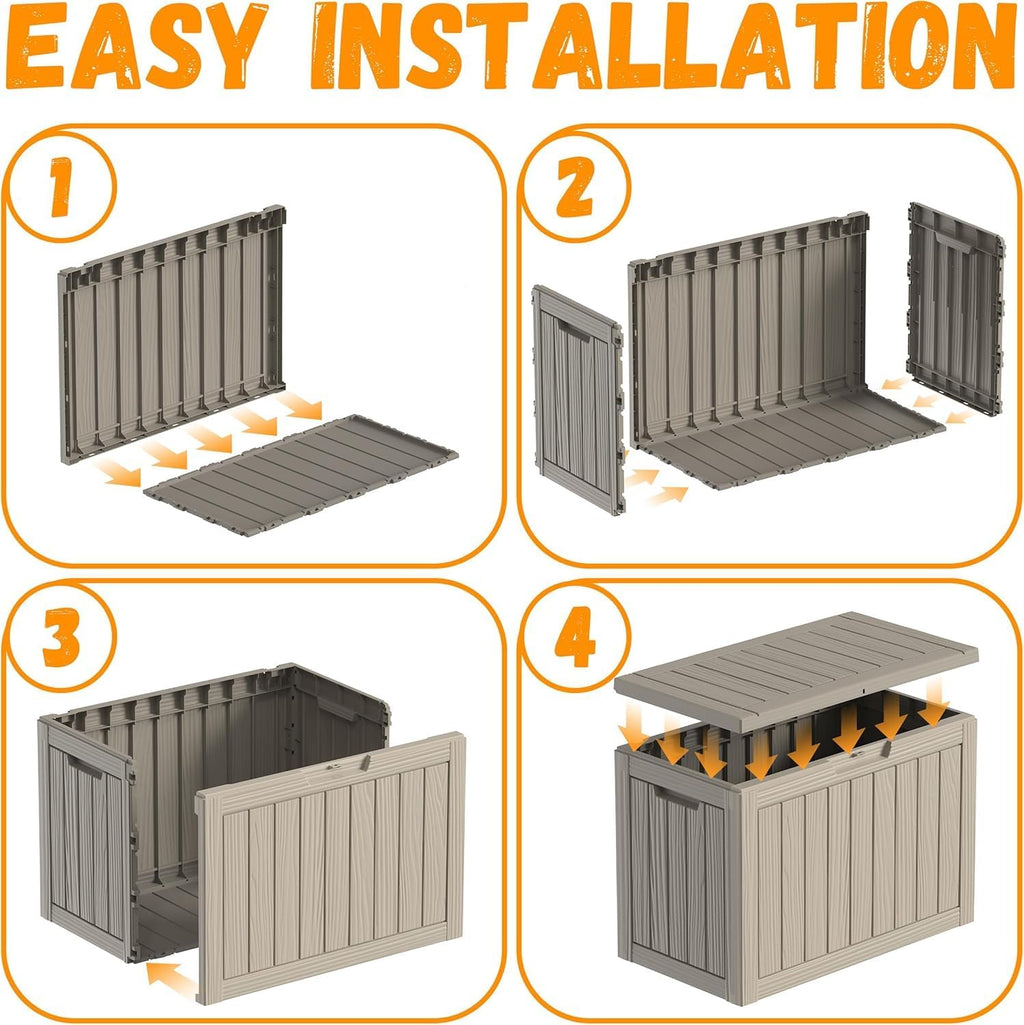 EASY INSTALLATION

1

2

3

4