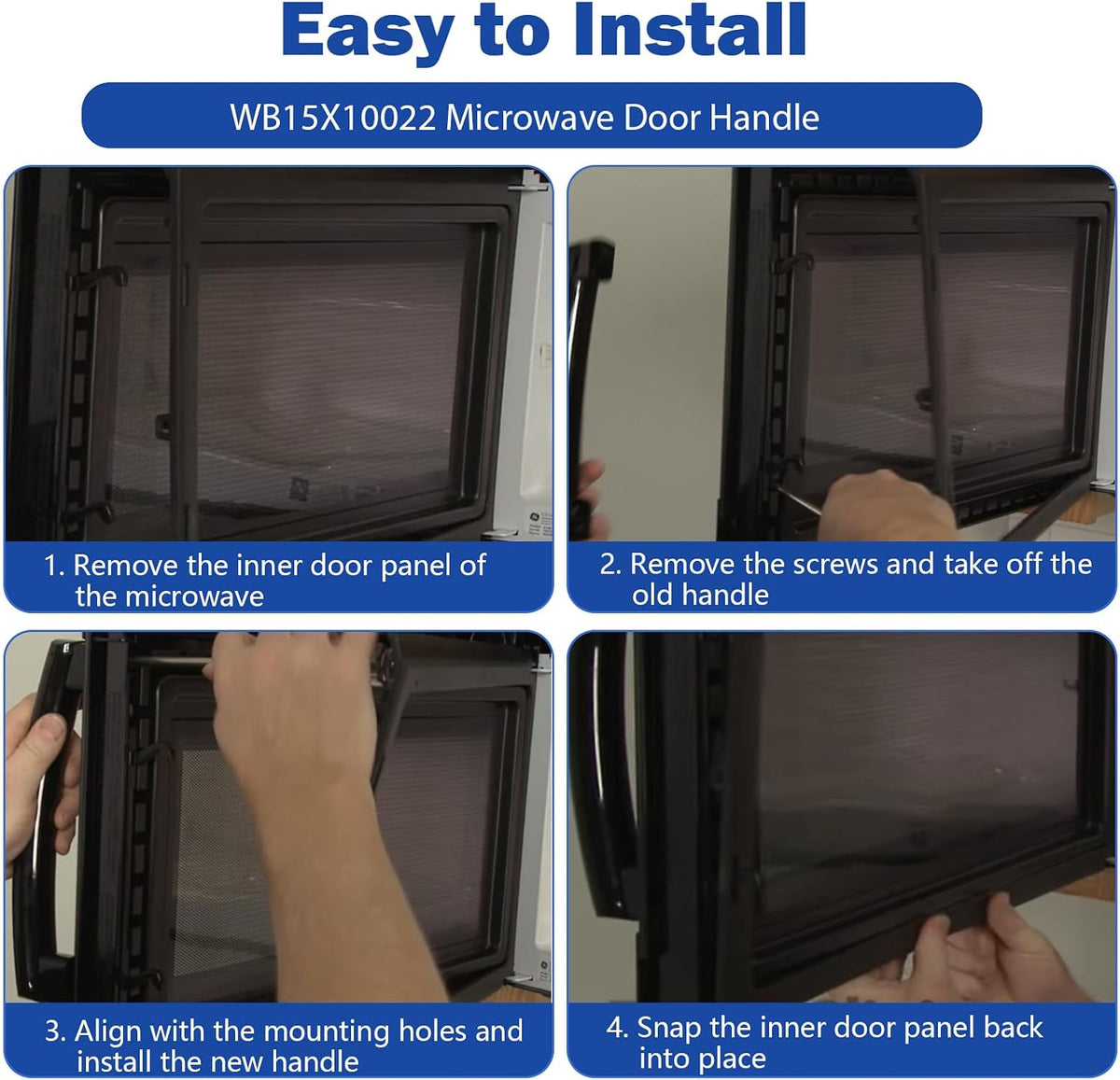 Easy to Install

WB15X10022 Microwave Door Handle

1. Remove the inner door panel of the microwave

2. Remove the screws and take off the old handle

3. Align with the mounting holes and install the new handle

4. Snap the inner door panel back into place