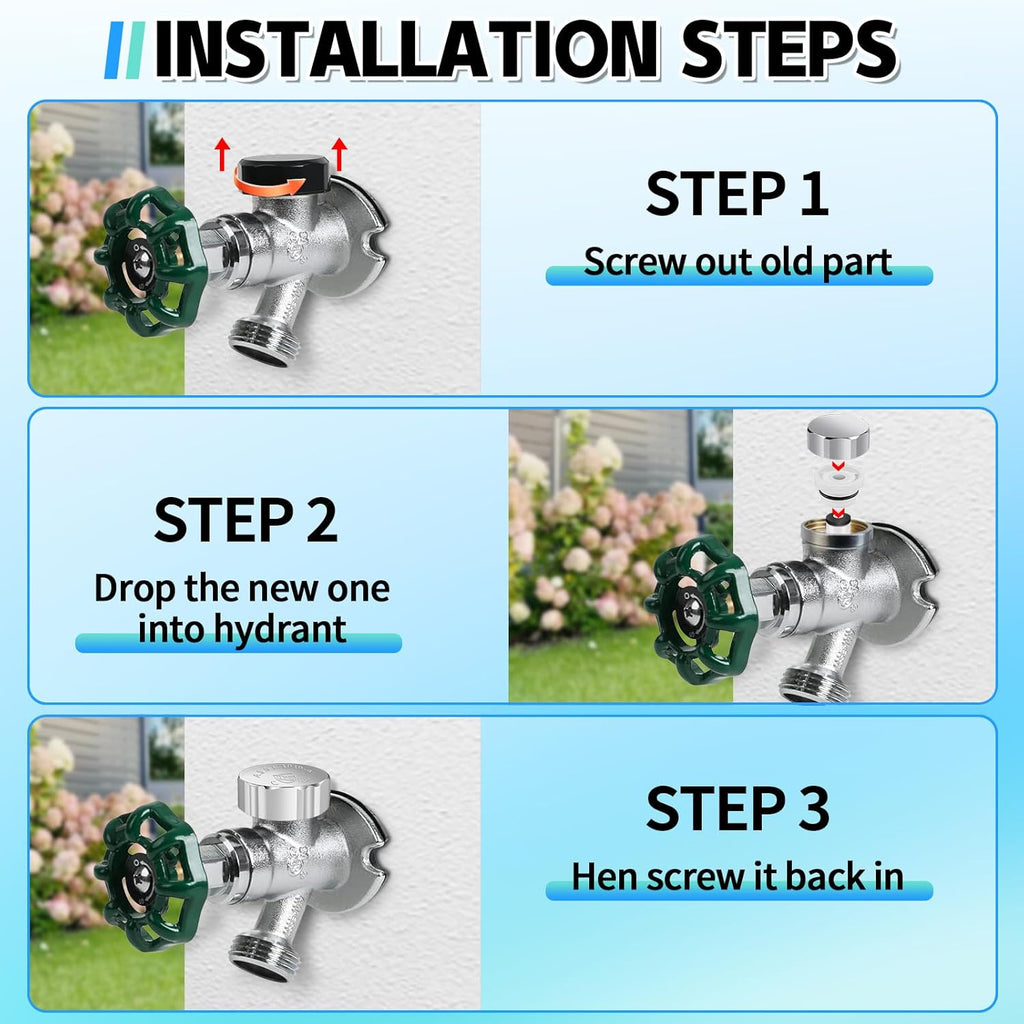 INSTALLATION STEPS

STEP 1
Screw out old part

STEP 2
Drop the new one into hydrant

STEP 3
Hen screw it back in