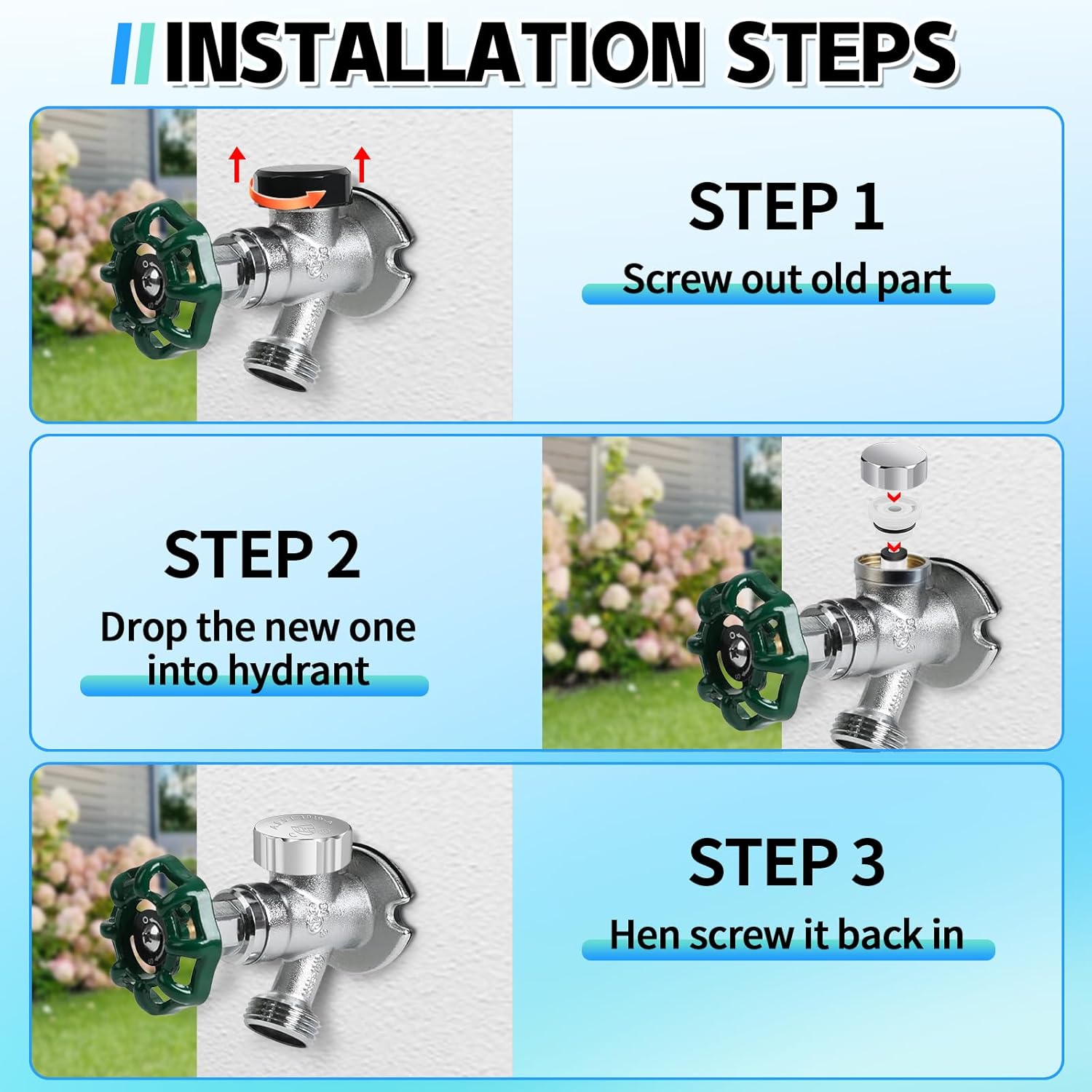 INSTALLATION STEPS

STEP 1

Screw out old part

STEP 2

Drop the new one into hydrant

STEP 3

Hen screw it back in