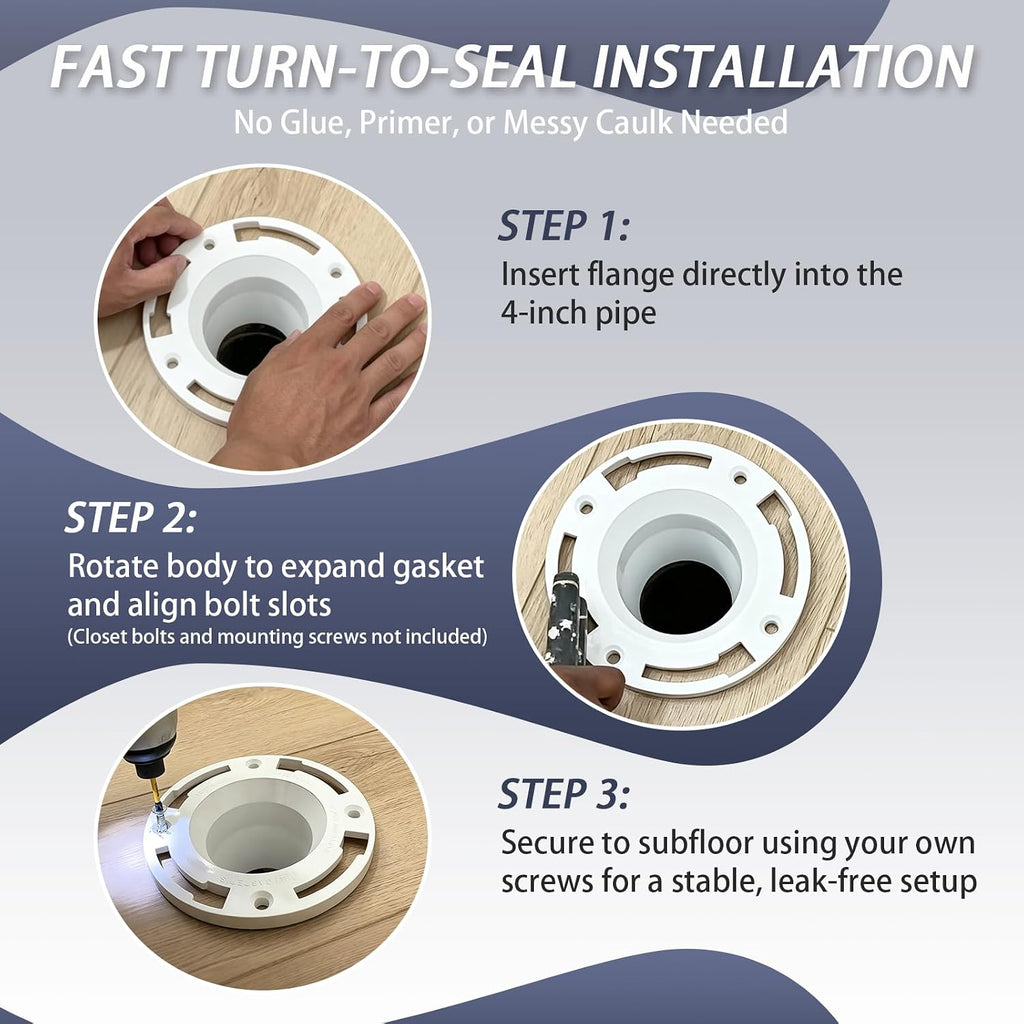 FAST TURN-TO-SEAL INSTALLATION

No Glue, Primer, or Messy Caulk Needed

STEP 1:

Insert flange directly into the 4-inch pipe

STEP 2:

Rotate body to expand gasket and align bolt slots

(Closet bolts and mounting screws not included)

STEP 3:

Secure to subfloor using your own screws for a stable, leak-free setup