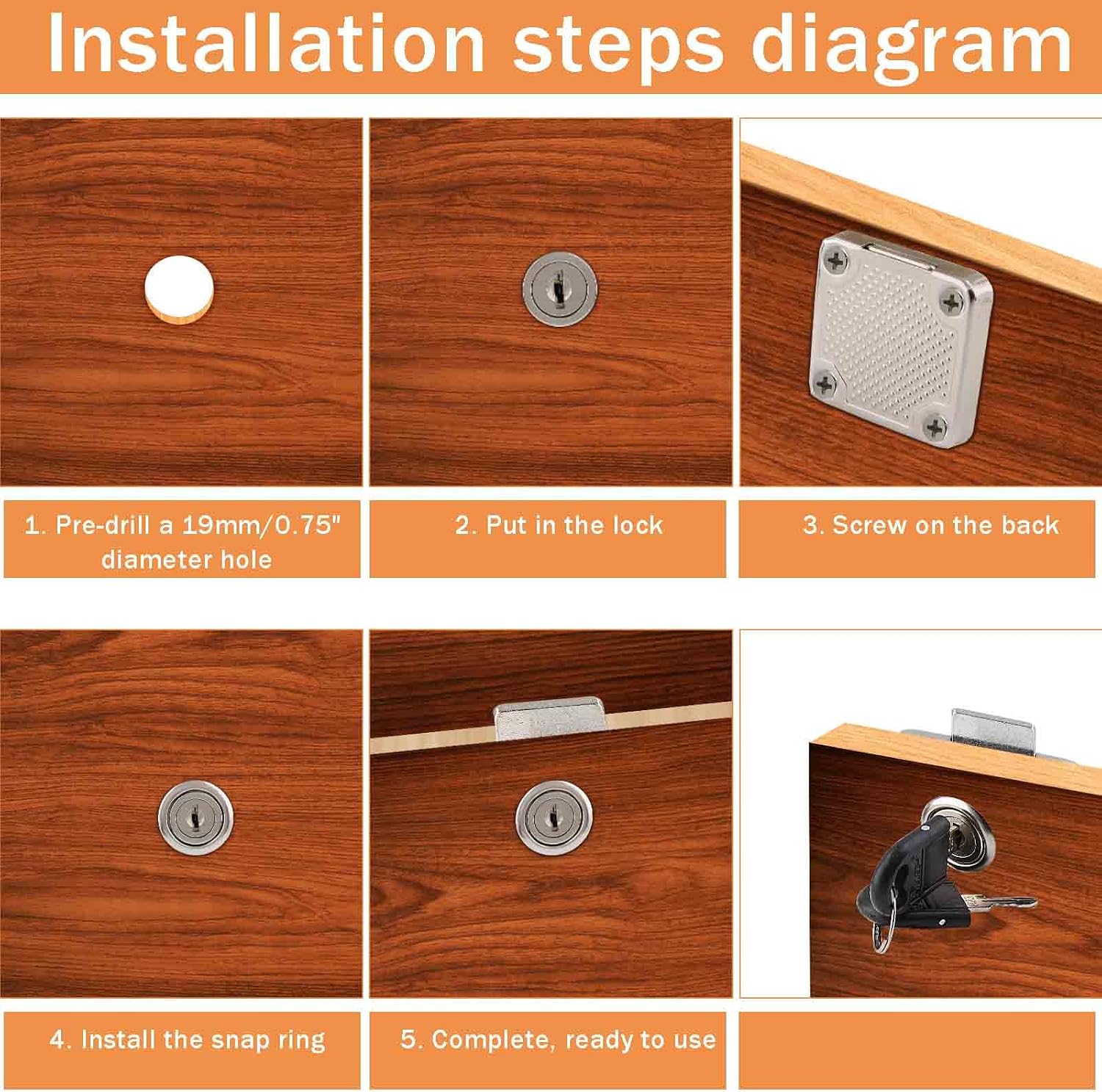 Installation steps diagram

1. Pre-drill a 19mm/0.75" diameter hole

2. Put in the lock

3. Screw on the back

4. Install the snap ring

5. Complete, ready to use