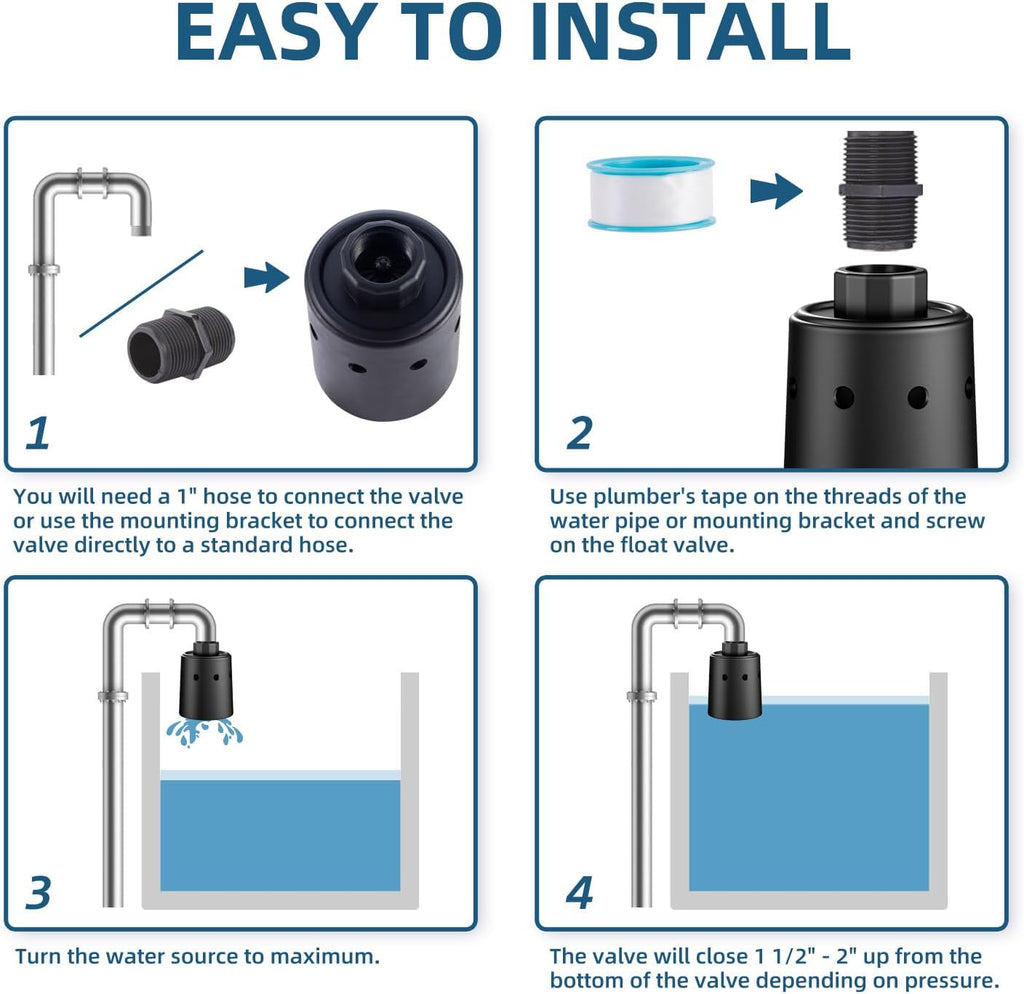 EASY TO INSTALL

1

You will need a 1" hose to connect the valve or use the mounting bracket to connect the valve directly to a standard hose.

2

Use plumber's tape on the threads of the water pipe or mounting bracket and screw on the float valve.

3

Turn the water source to maximum.

4

The valve will close 1 1/2" - 2" up from the bottom of the valve depending on pressure.