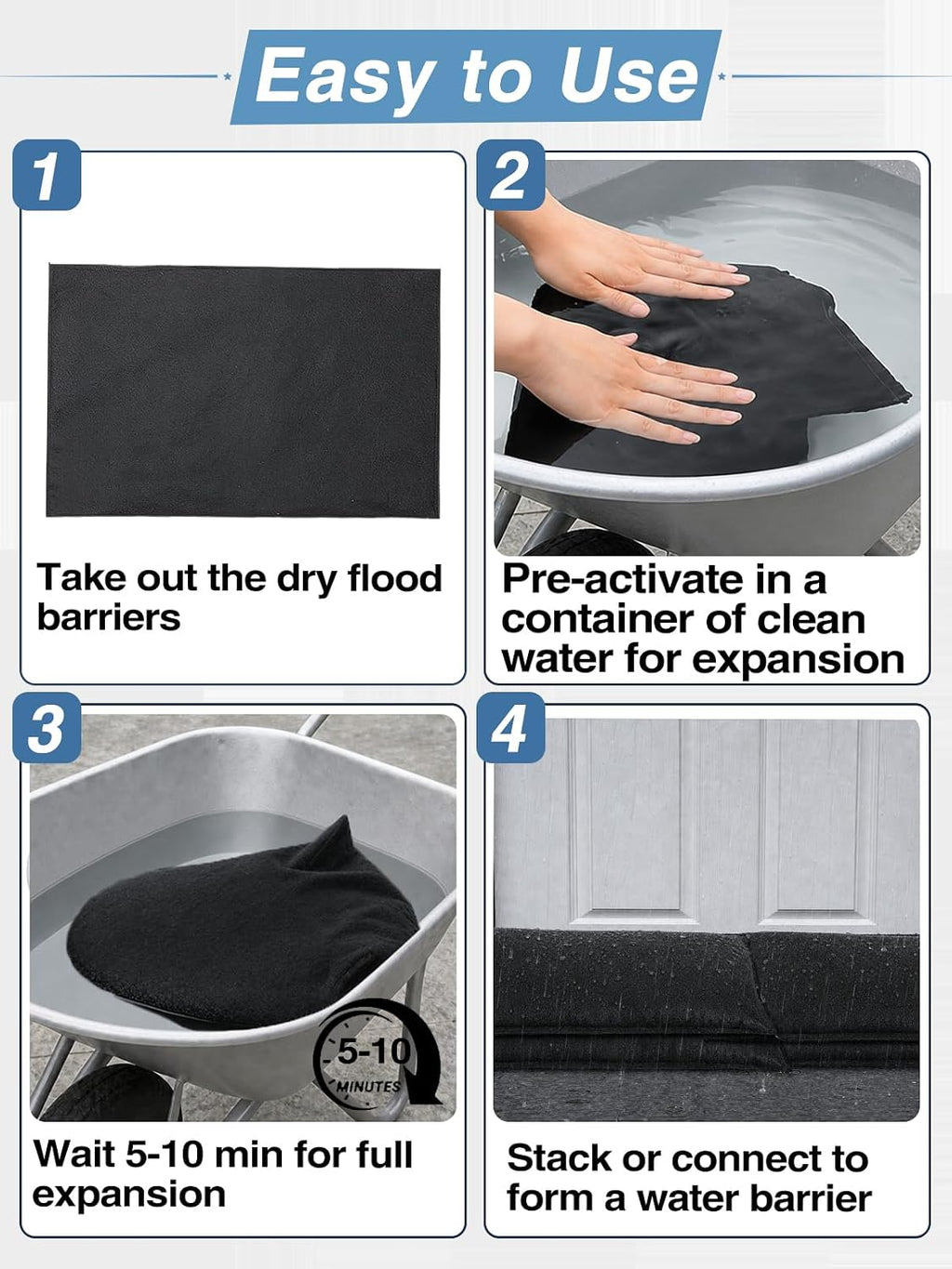 Easy to Use

1

Take out the dry flood barriers

2

Pre-activate in a container of clean water for expansion

3

5-10 MINUTES

Wait 5-10 min for full expansion

4

Stack or connect to form a water barrier