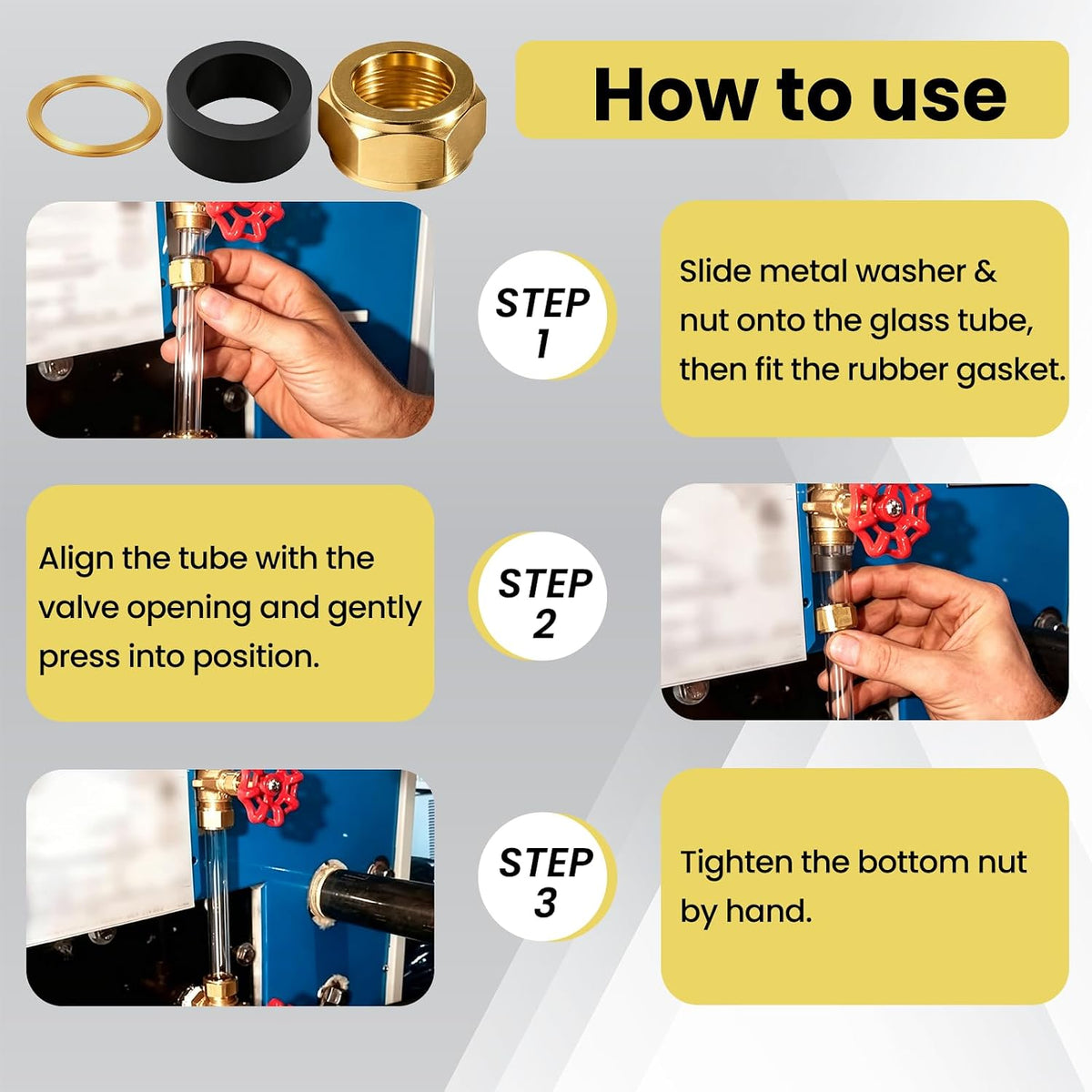 How to use

STEP
1

Slide metal washer & nut onto the glass tube, then fit the rubber gasket.

Align the tube with the valve opening and gently press into position.

STEP
2

STEP
3

Tighten the bottom nut by hand.