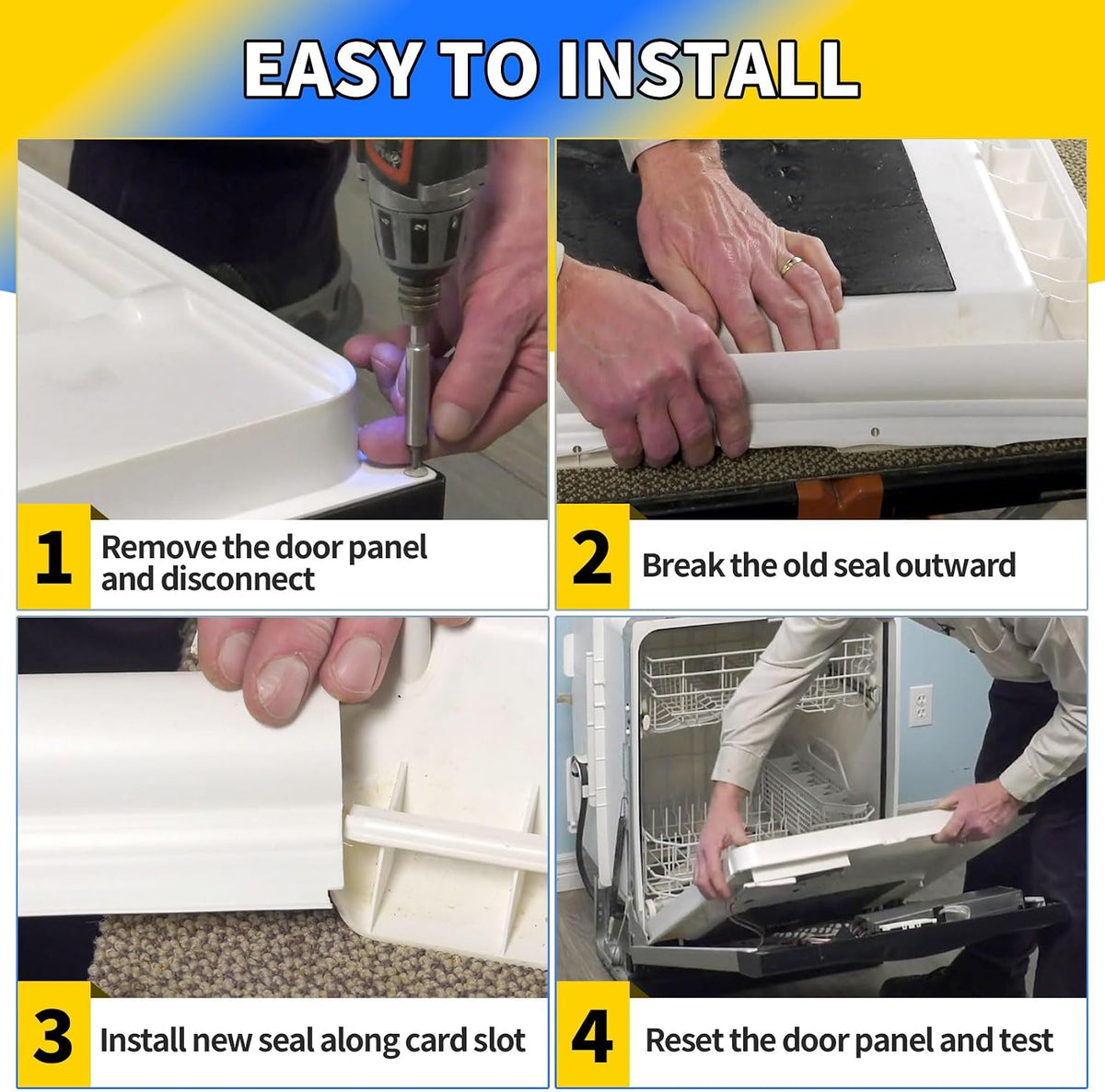 EASY TO INSTALL

1 Remove the door panel and disconnect

2 Break the old seal outward

3 Install new seal along card slot

4 Reset the door panel and test