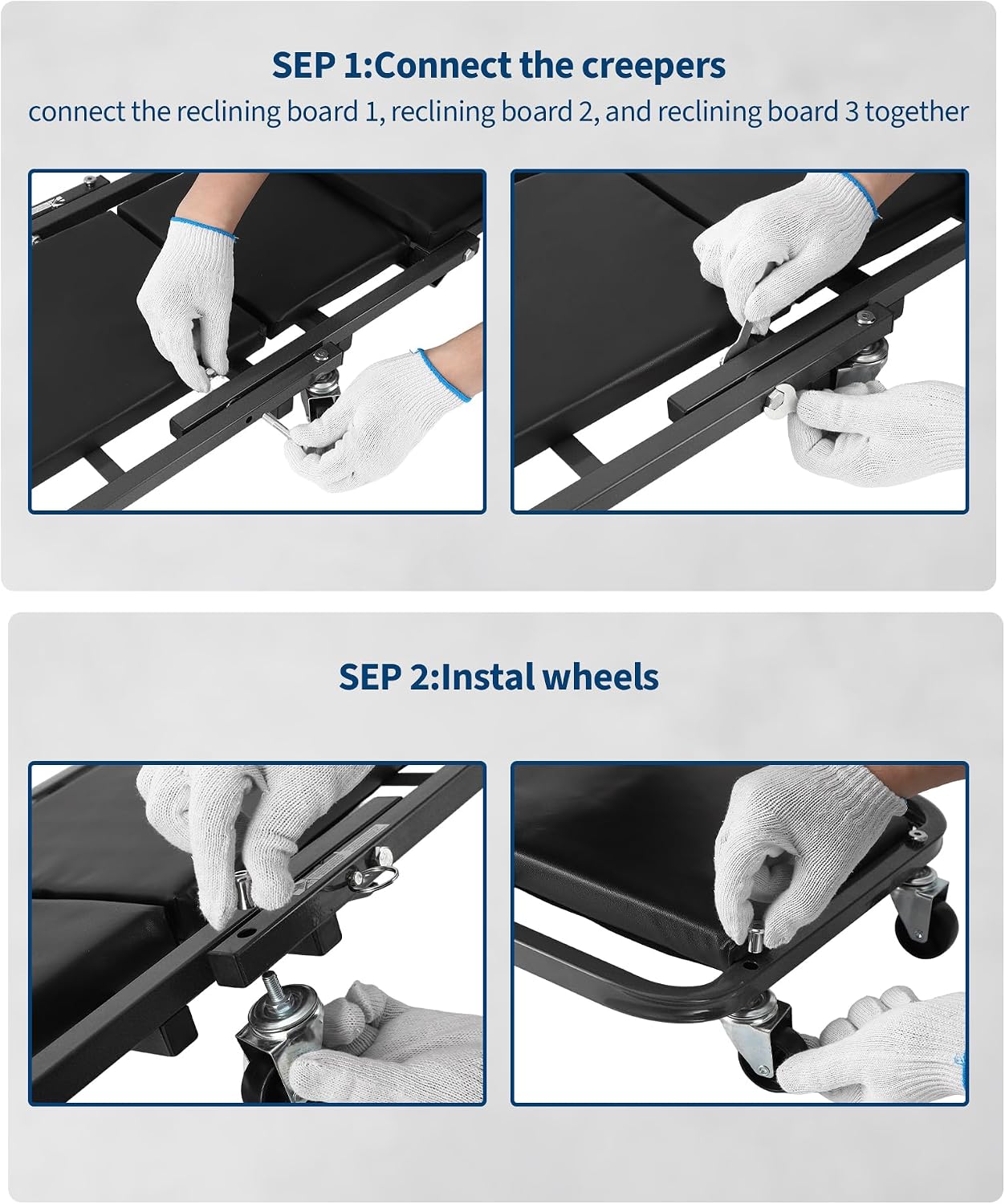 SEP 1:Connect the creepers

connect the reclining board 1, reclining board 2, and reclining board 3 together

SEP 2:Instal wheels