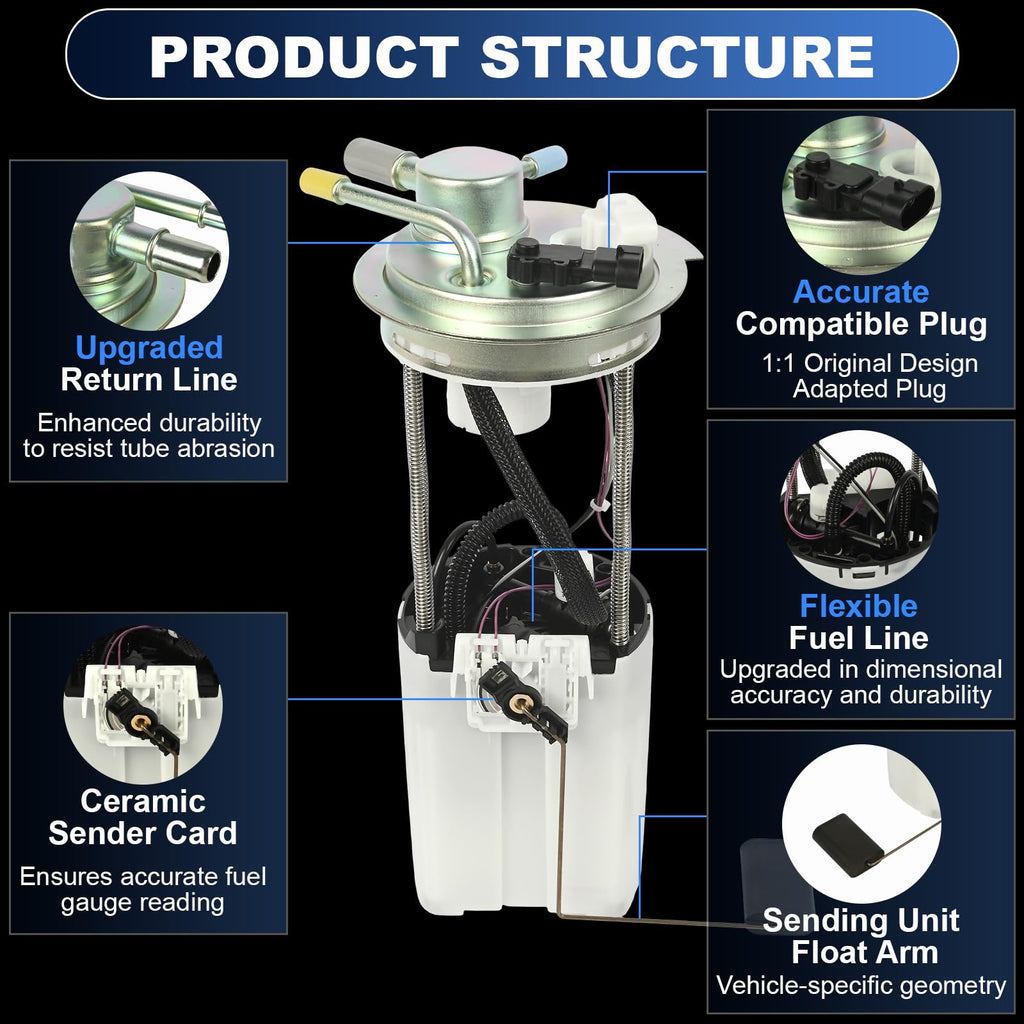 PRODUCT STRUCTURE

Upgraded
Return Line

Enhanced durability to resist tube abrasion

Ceramic
Sender Card

Ensures accurate fuel gauge reading

Accurate
Compatible Plug

1:1 Original Design
Adapted Plug

Flexible
Fuel Line

Upgraded in dimensional accuracy and durability

Sending Unit
Float Arm

Vehicle-specific geometry