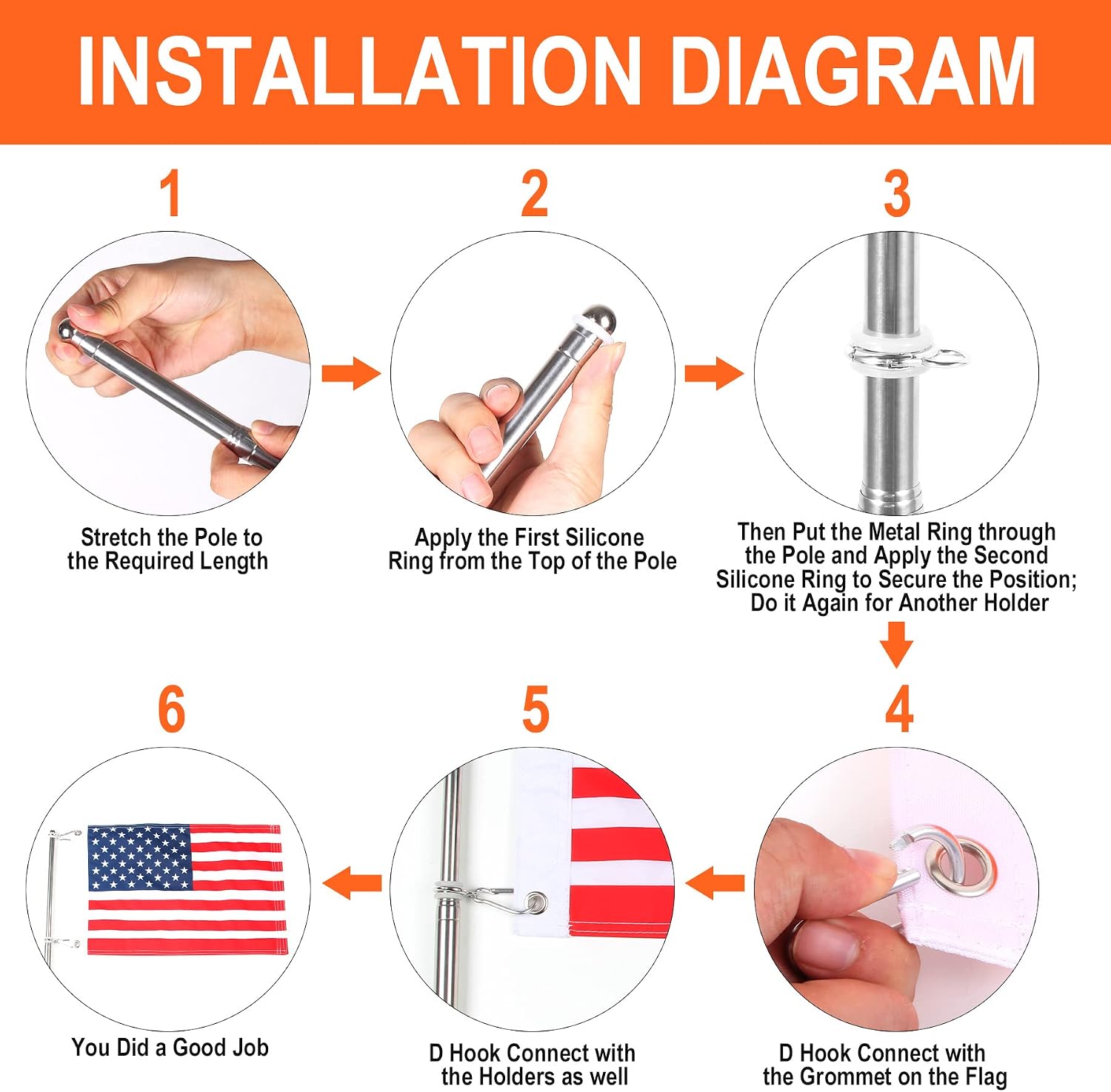 INSTALLATION DIAGRAM

1

Stretch the Pole to the Required Length

2

Apply the First Silicone Ring from the Top of the Pole

3

Then Put the Metal Ring through the Pole and Apply the Second Silicone Ring to Secure the Position; Do it Again for Another Holder

4

D Hook Connect with the Grommet on the Flag

5

D Hook Connect with the Holders as well

6

You Did a Good Job