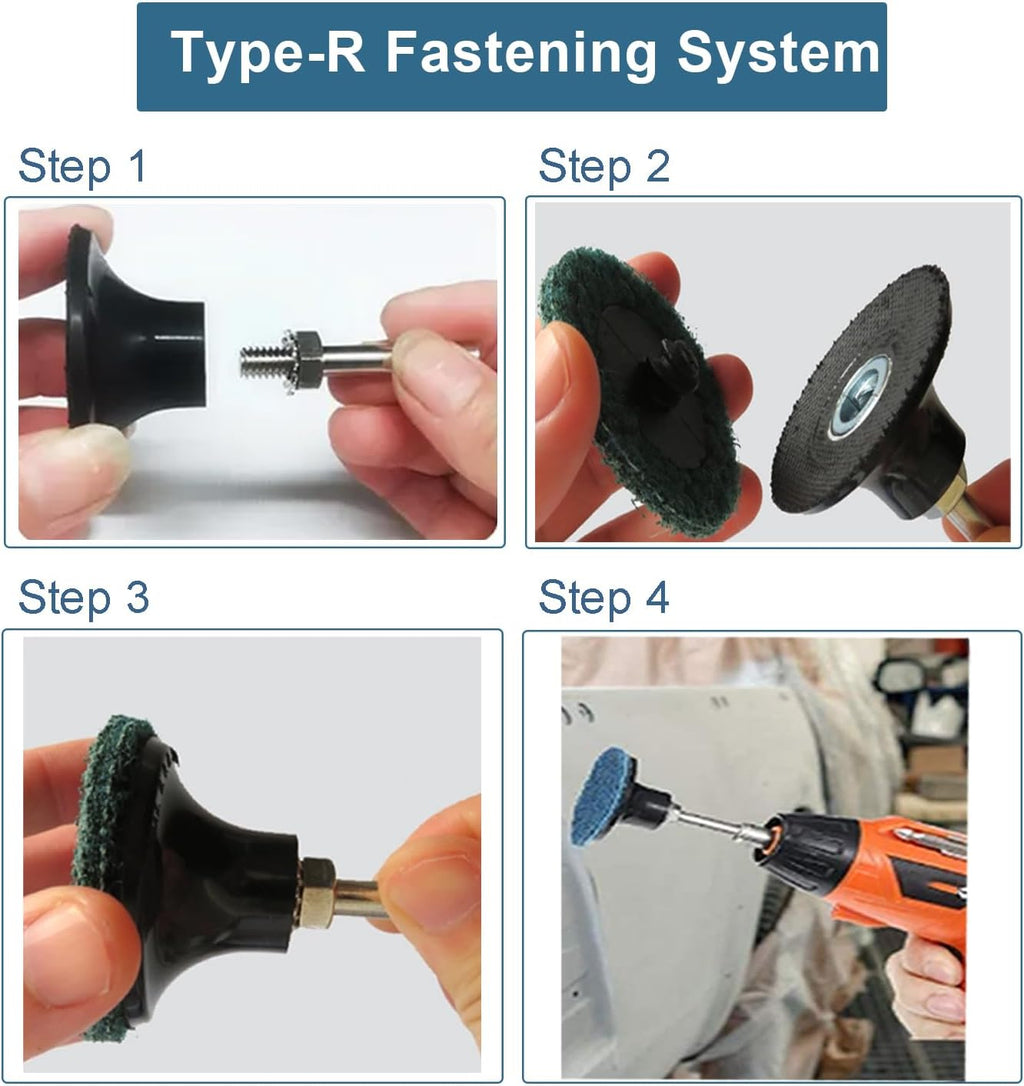 Type-R Fastening System

Step 1

Step 2

Step 3

Step 4