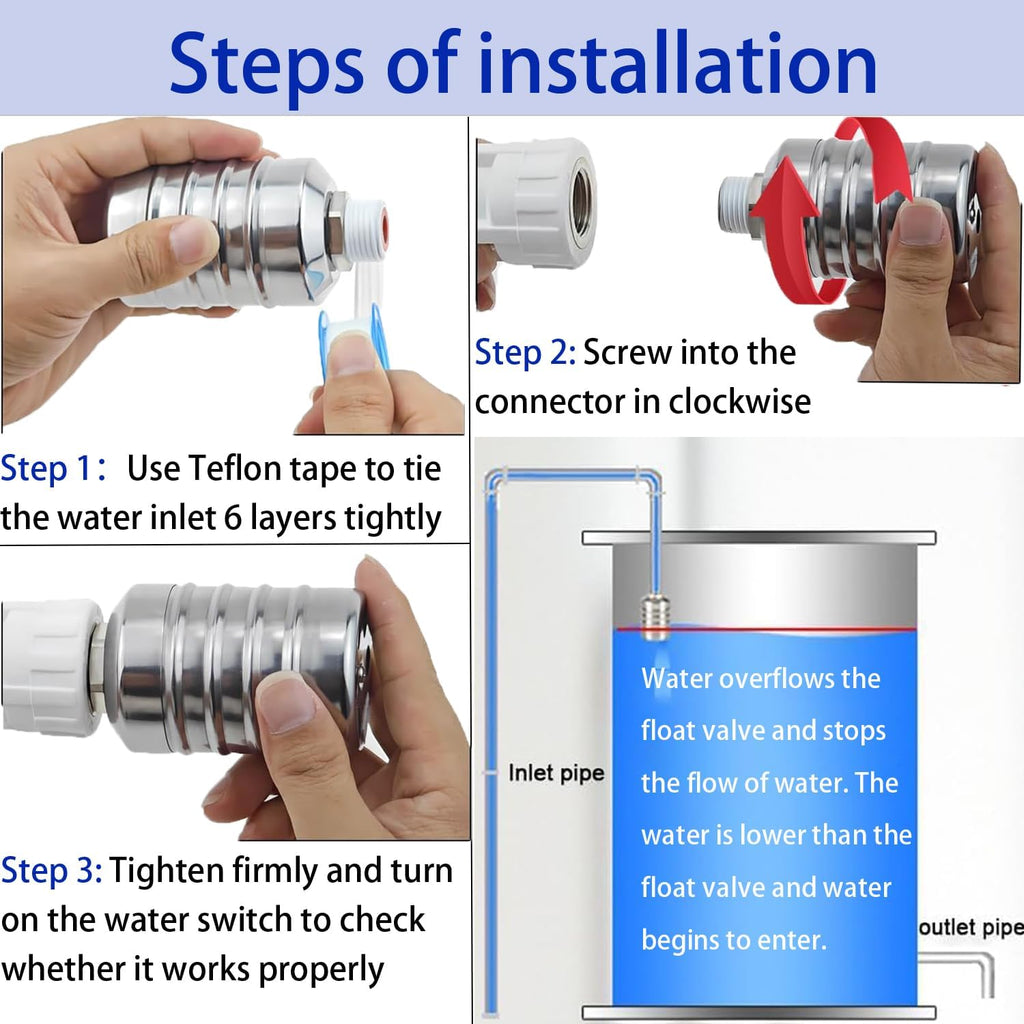 Steps of installation

Step 1: Use Teflon tape to tie the water inlet 6 layers tightly

Step 2: Screw into the connector in clockwise

Step 3: Tighten firmly and turn on the water switch to check whether it works properly

Inlet pipe

Water overflows the float valve and stops the flow of water. The water is lower than the float valve and water begins to enter.

outlet pipe