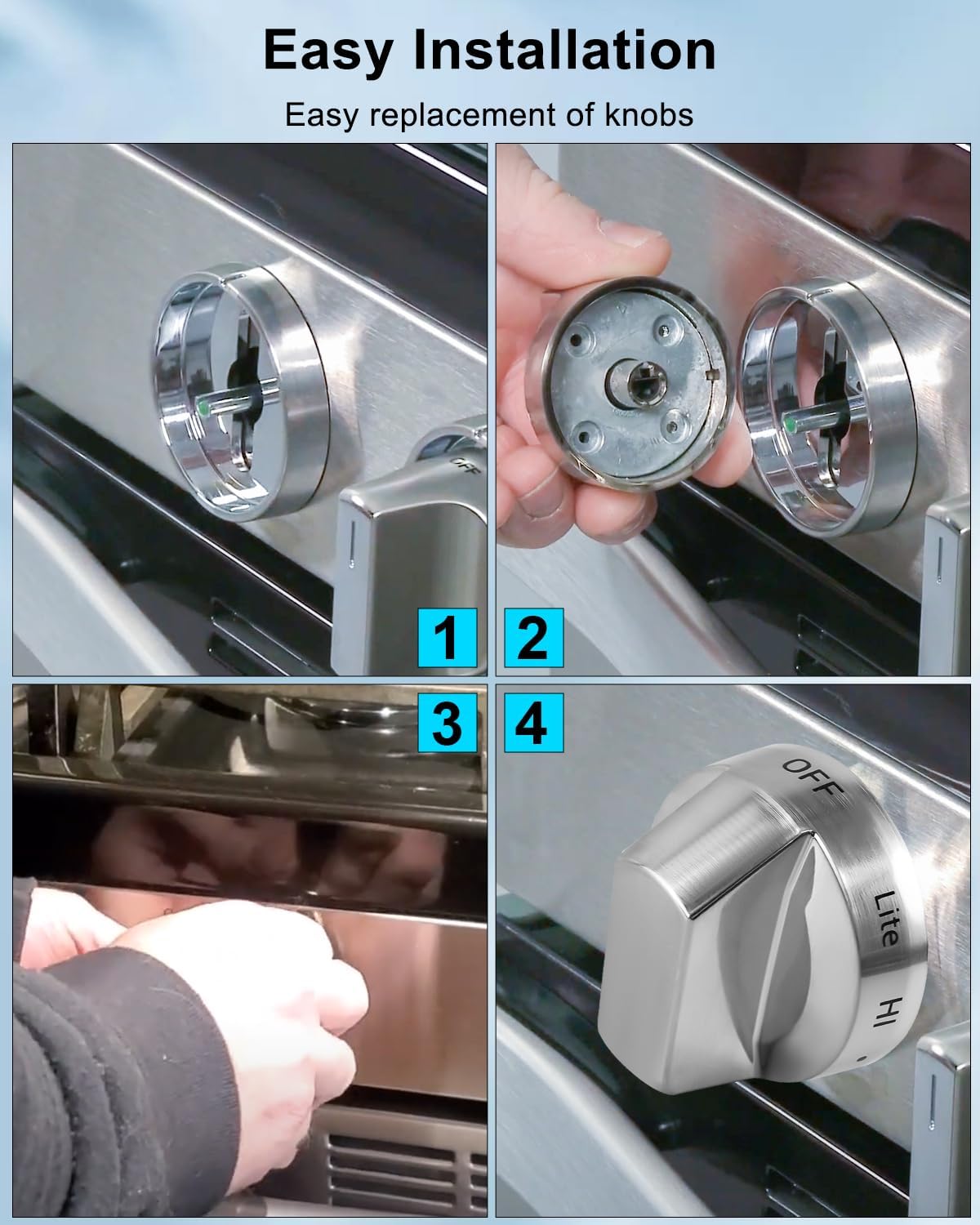 Easy Installation

Easy replacement of knobs

OFF

1

2

3

4

OFF

Lite

HI