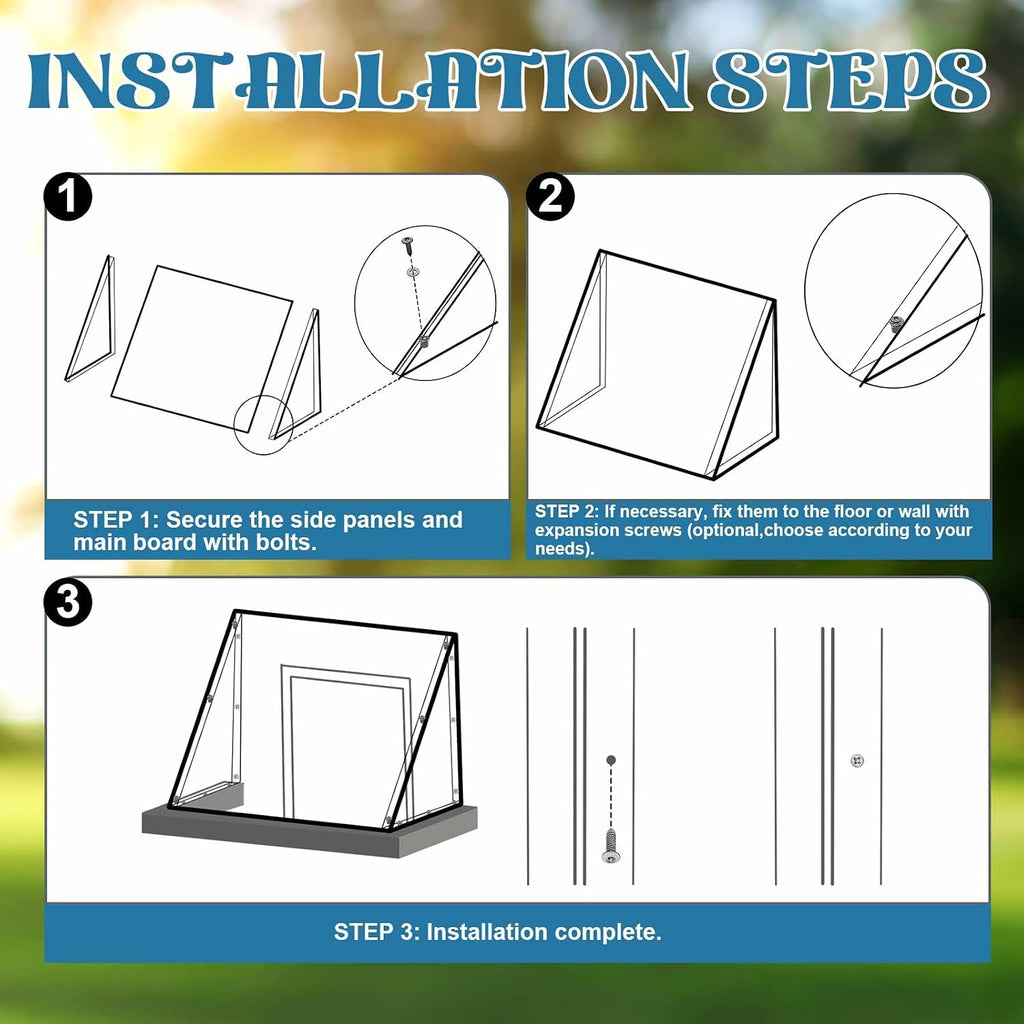 INSTALLATION STEPS

1

STEP 1: Secure the side panels and main board with bolts.

2

STEP 2: If necessary, fix them to the floor or wall with expansion screws (optional,choose according to your needs).

3

STEP 3: Installation complete.