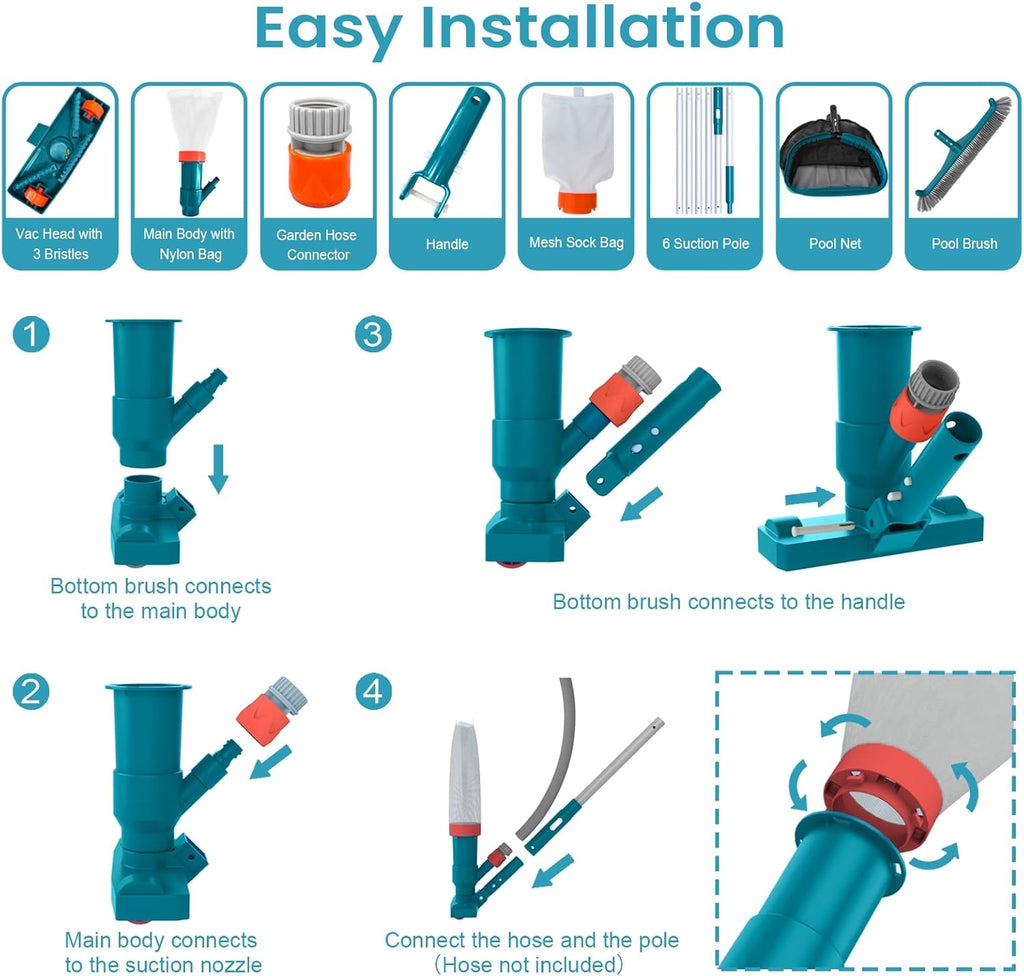 Easy Installation

Vac Head with 3 Bristles

Main Body with Nylon Bag

Garden Hose Connector

Handle

Mesh Sock Bag

6 Suction Pole

Pool Net

Pool Brush

1

Bottom brush connects to the main body

3

Bottom brush connects to the handle

2

Main body connects to the suction nozzle

4

Connect the hose and the pole (Hose not included)